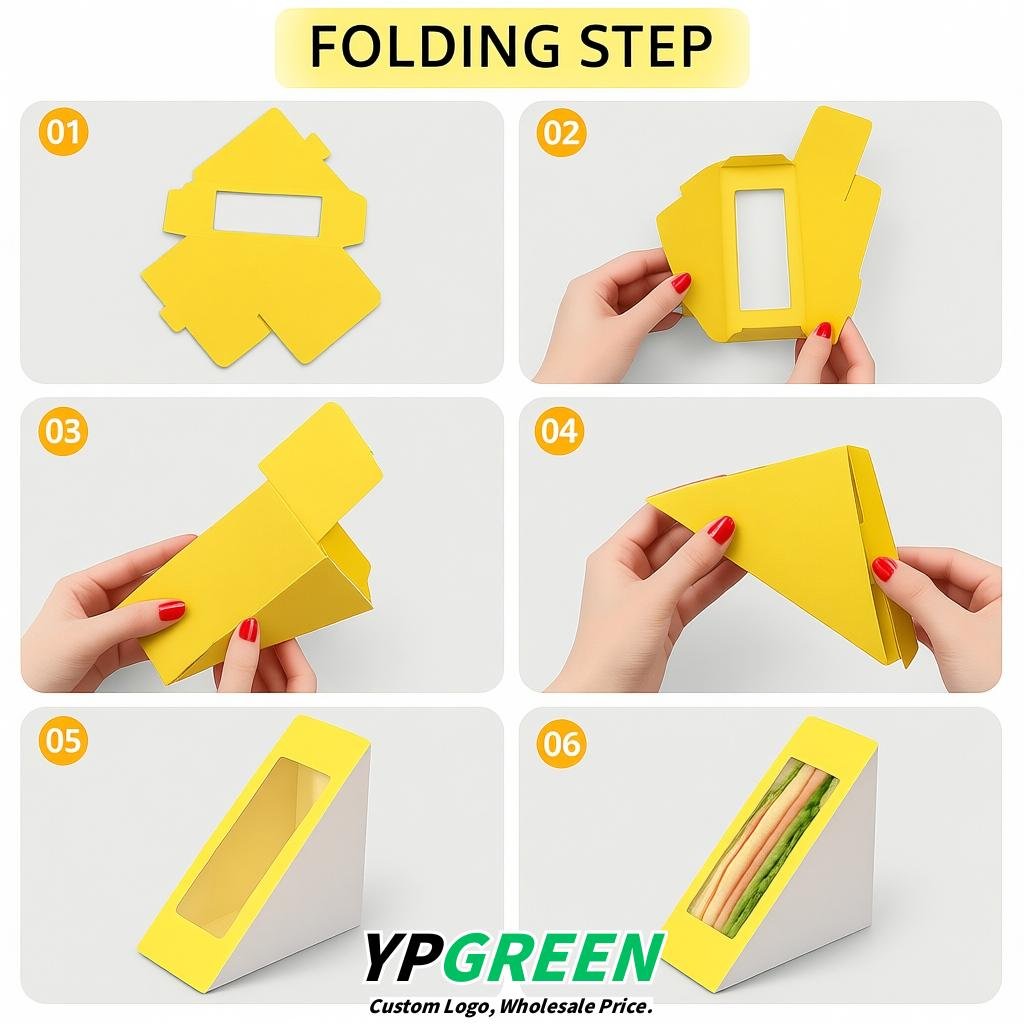 FOLDING STEP

01

02

03

04

05

06

YPGREEN
Custom Logo, Wholesale Price.