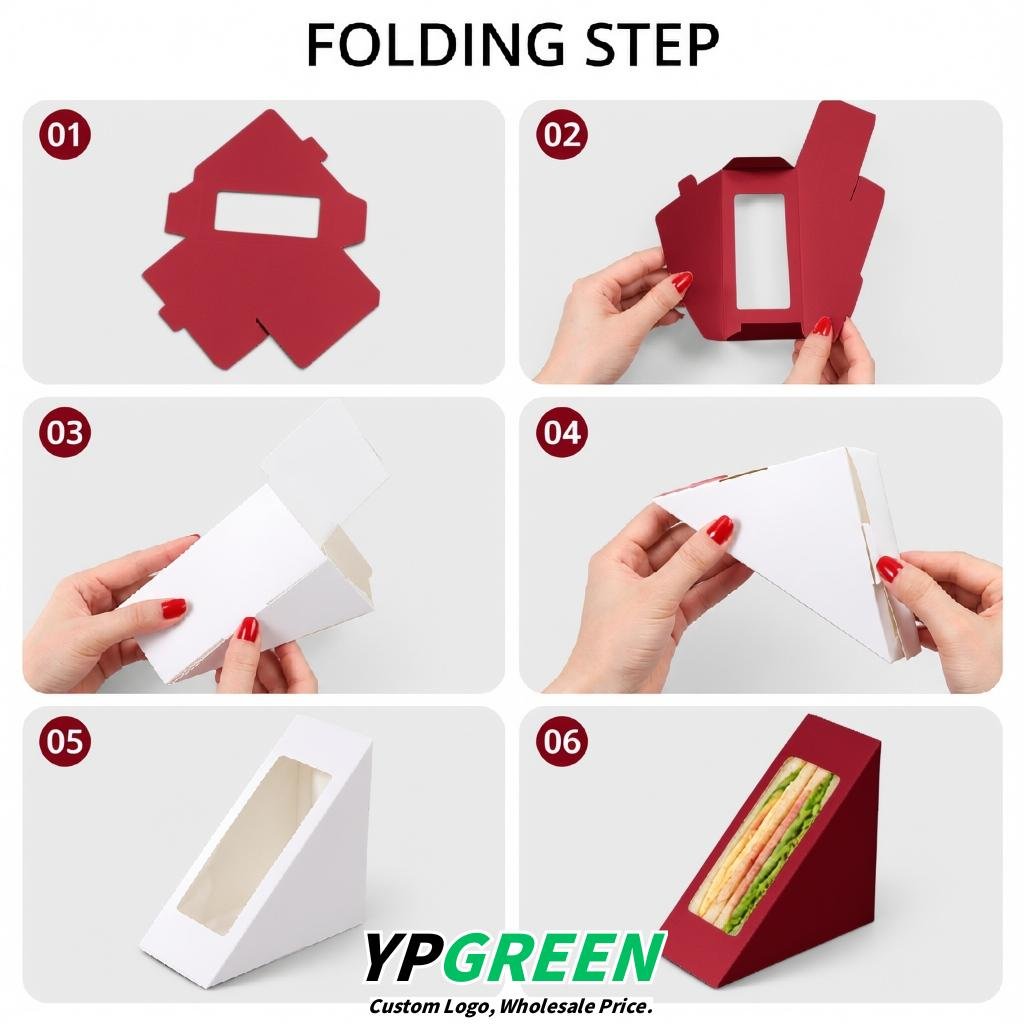 FOLDING STEP

01

02

03

04

05

06

YPGREEN
Custom Logo, Wholesale Price.