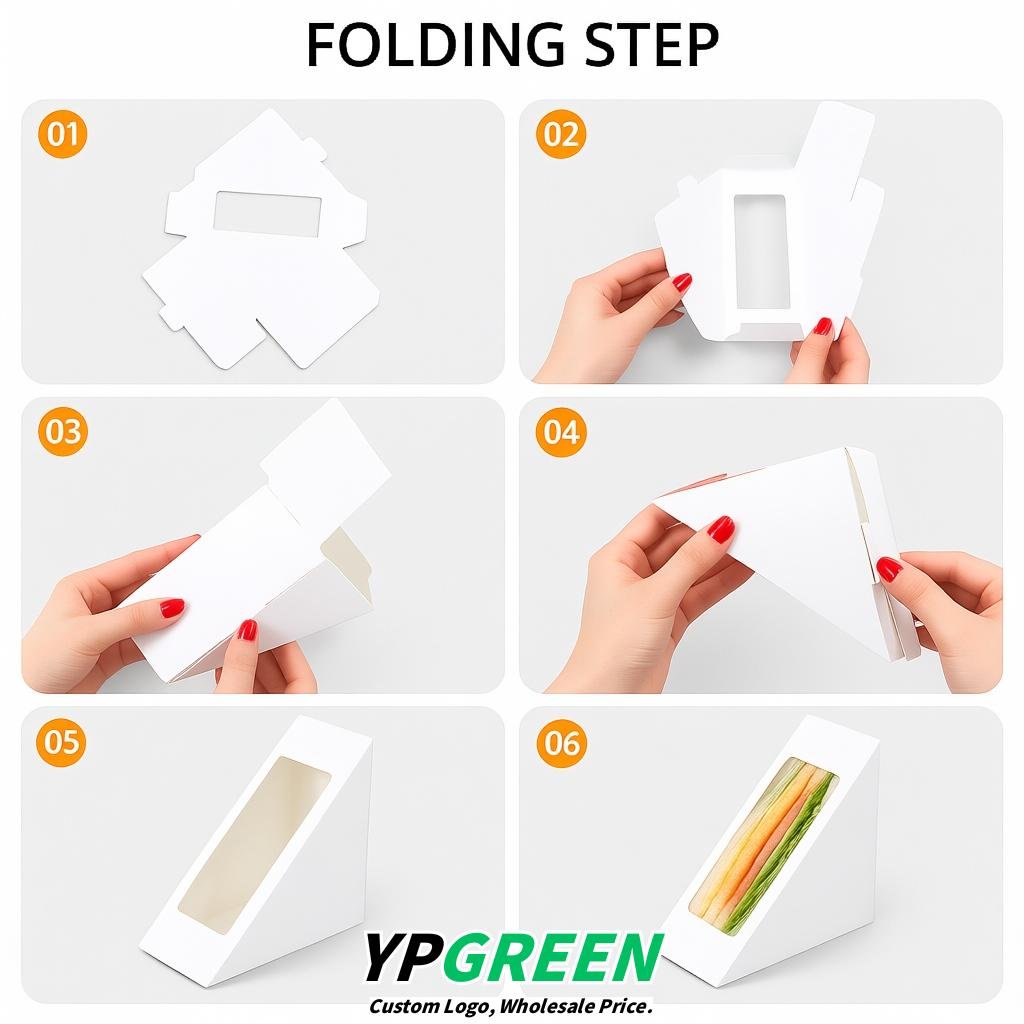 FOLDING STEP

01

02

03

04

05

06

YPGREEN
Custom Logo, Wholesale Price.