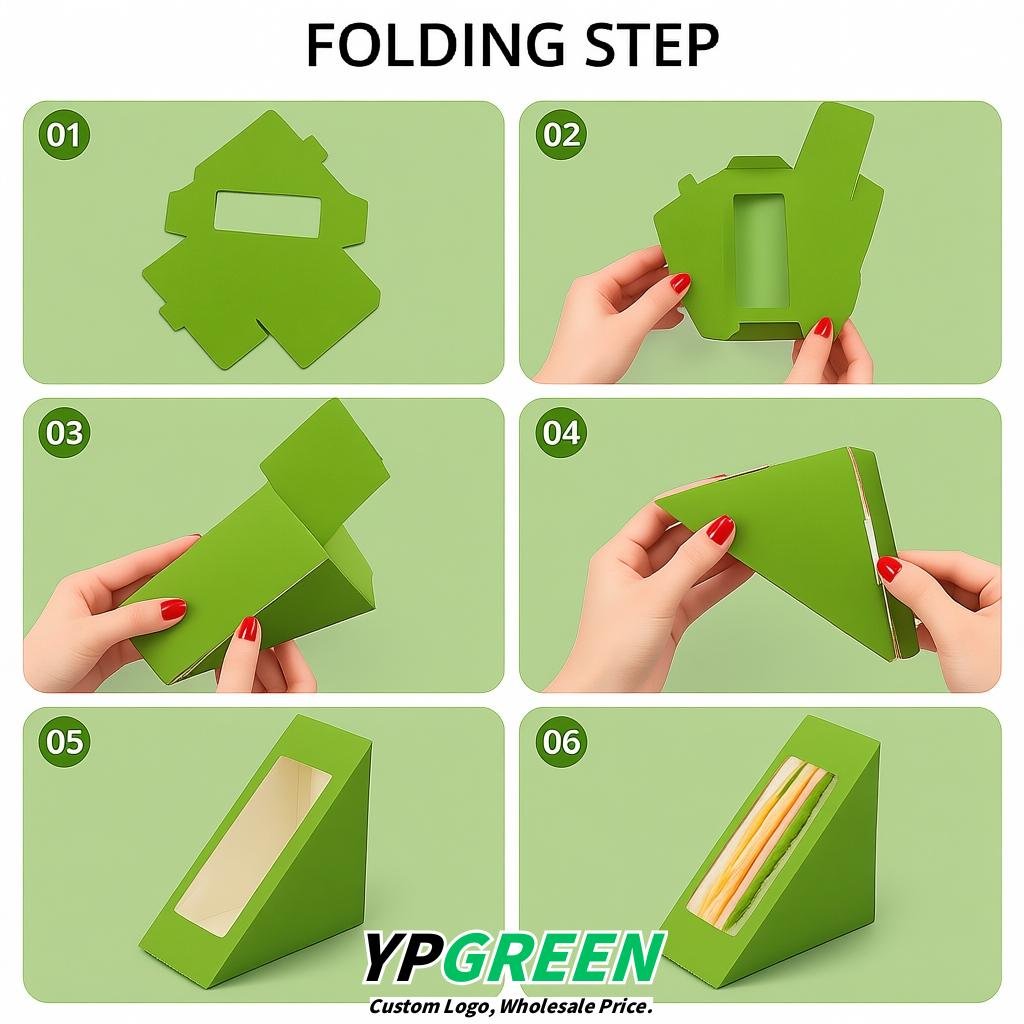 FOLDING STEP

01

02

03

04

05

06

YPGREEN
Custom Logo, Wholesale Price.