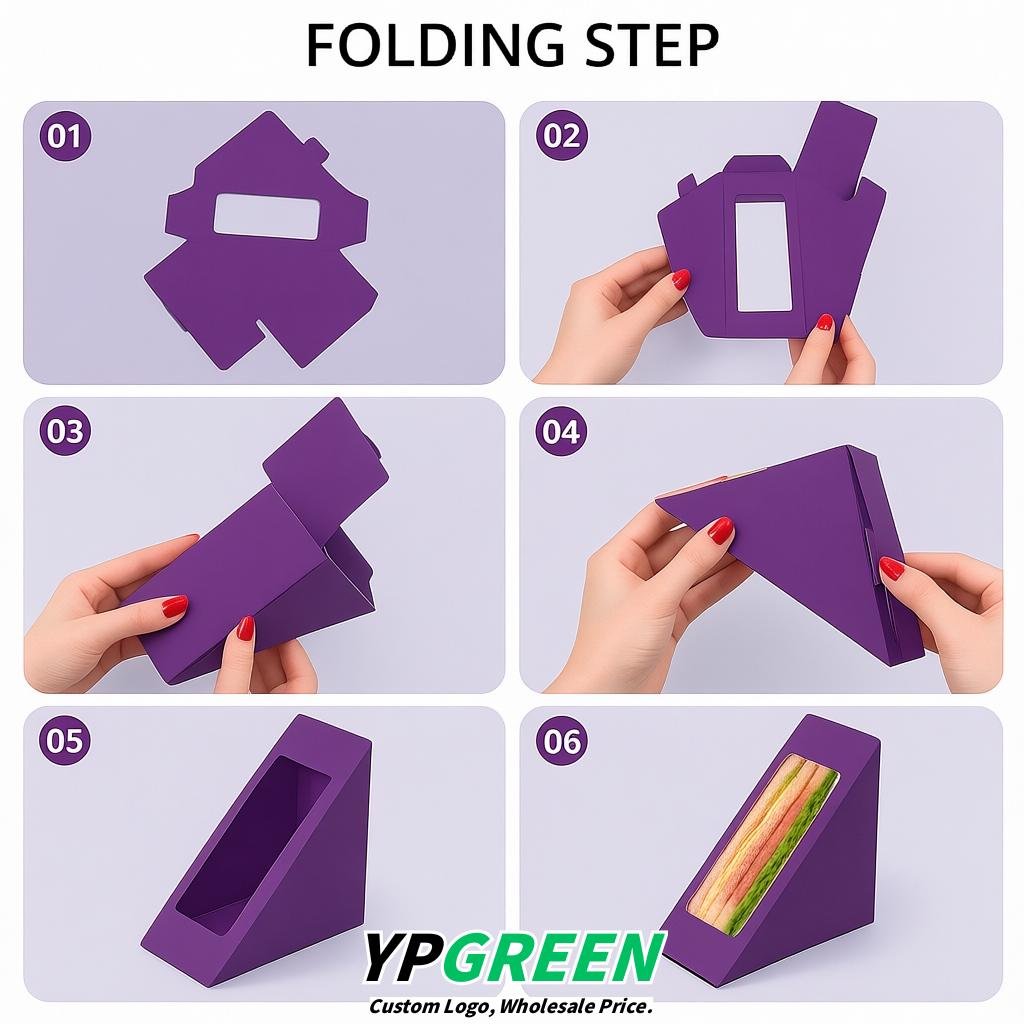 FOLDING STEP

01

02

03

04

05

06

YPGREEN
Custom Logo, Wholesale Price.