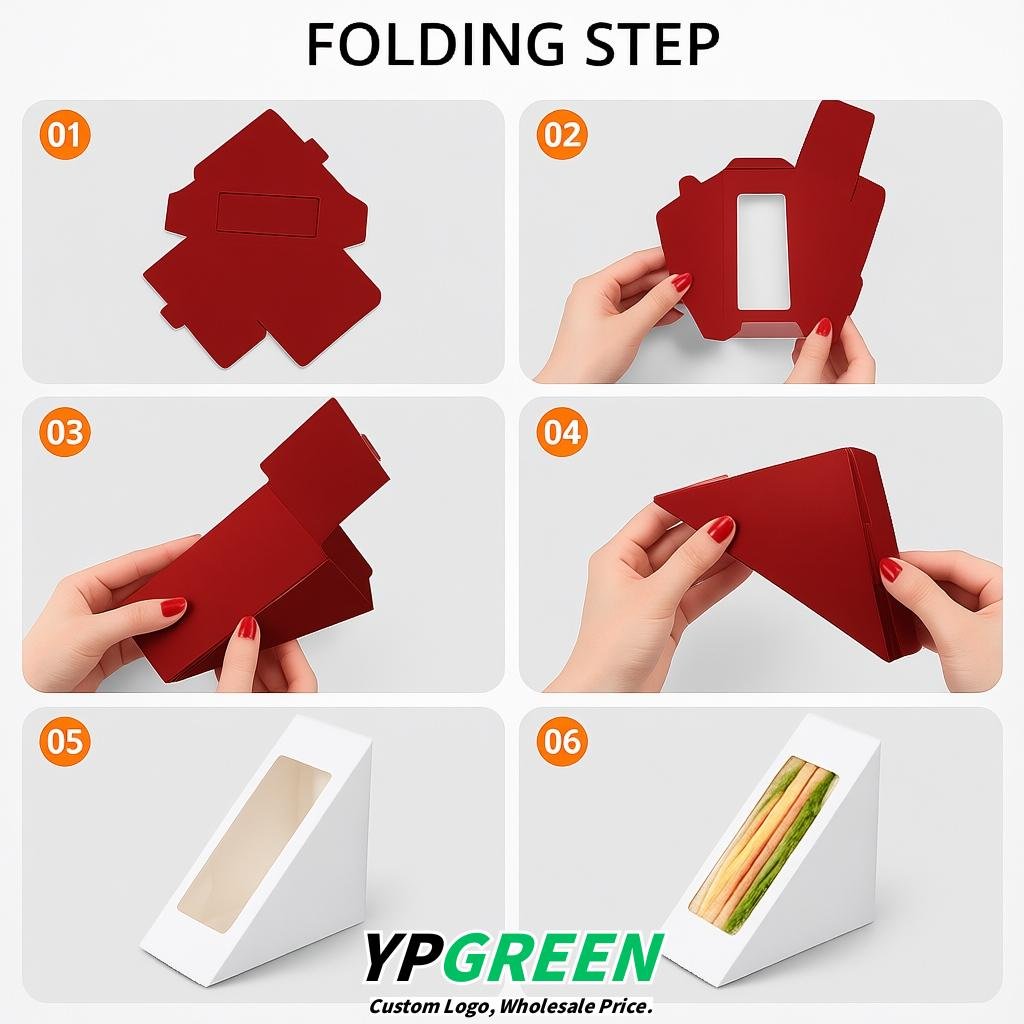 FOLDING STEP

01

02

03

04

05

06

YPGREEN
Custom Logo, Wholesale Price.