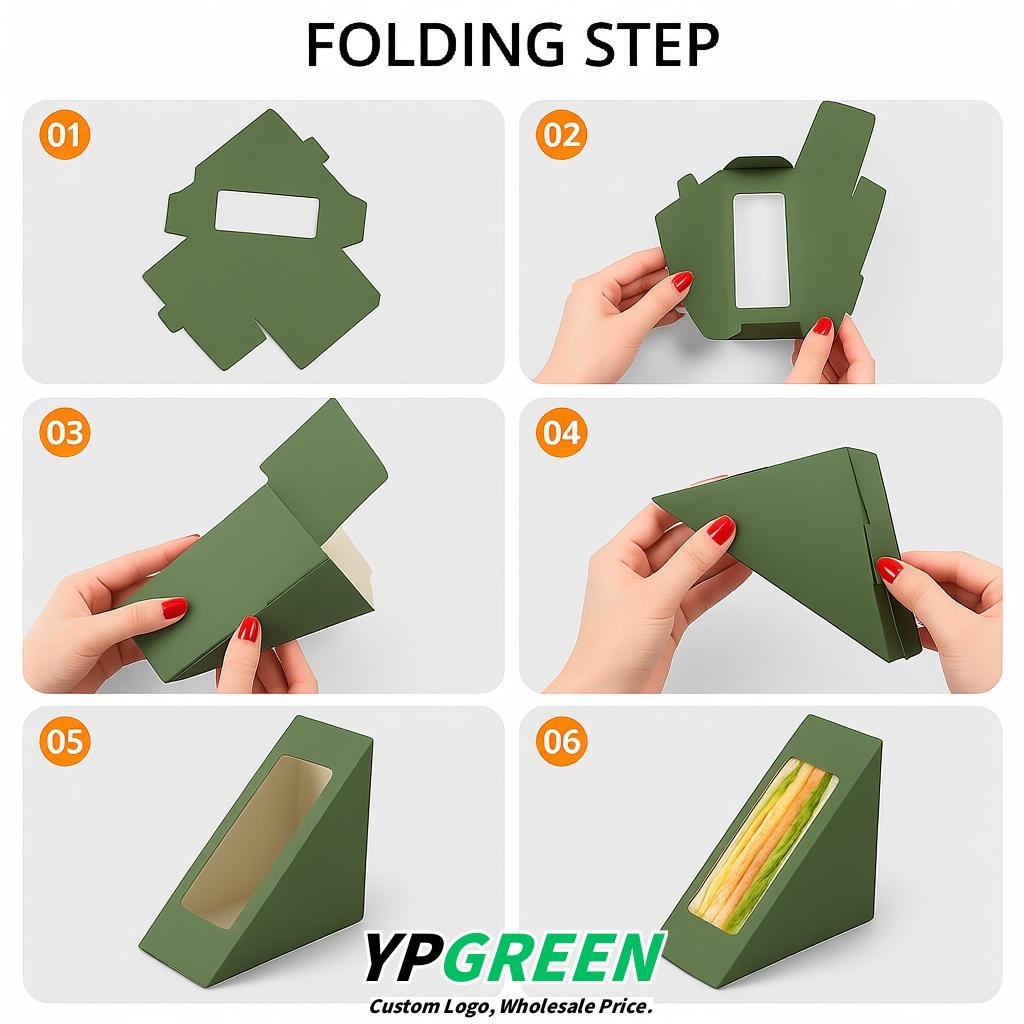 FOLDING STEP

01

02

03

04

05

06

YPGREEN
Custom Logo, Wholesale Price.