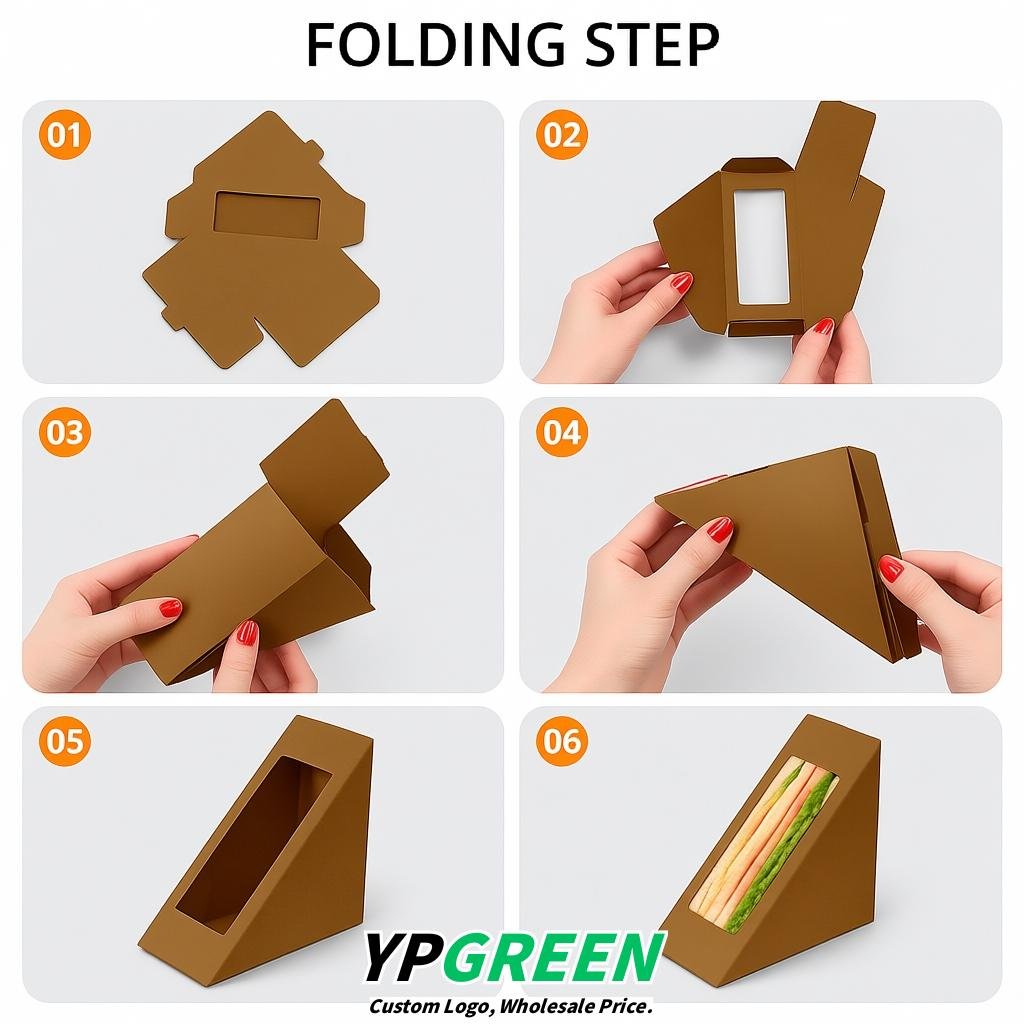 FOLDING STEP

01

02

03

04

05

06

YPGREEN
Custom Logo, Wholesale Price.