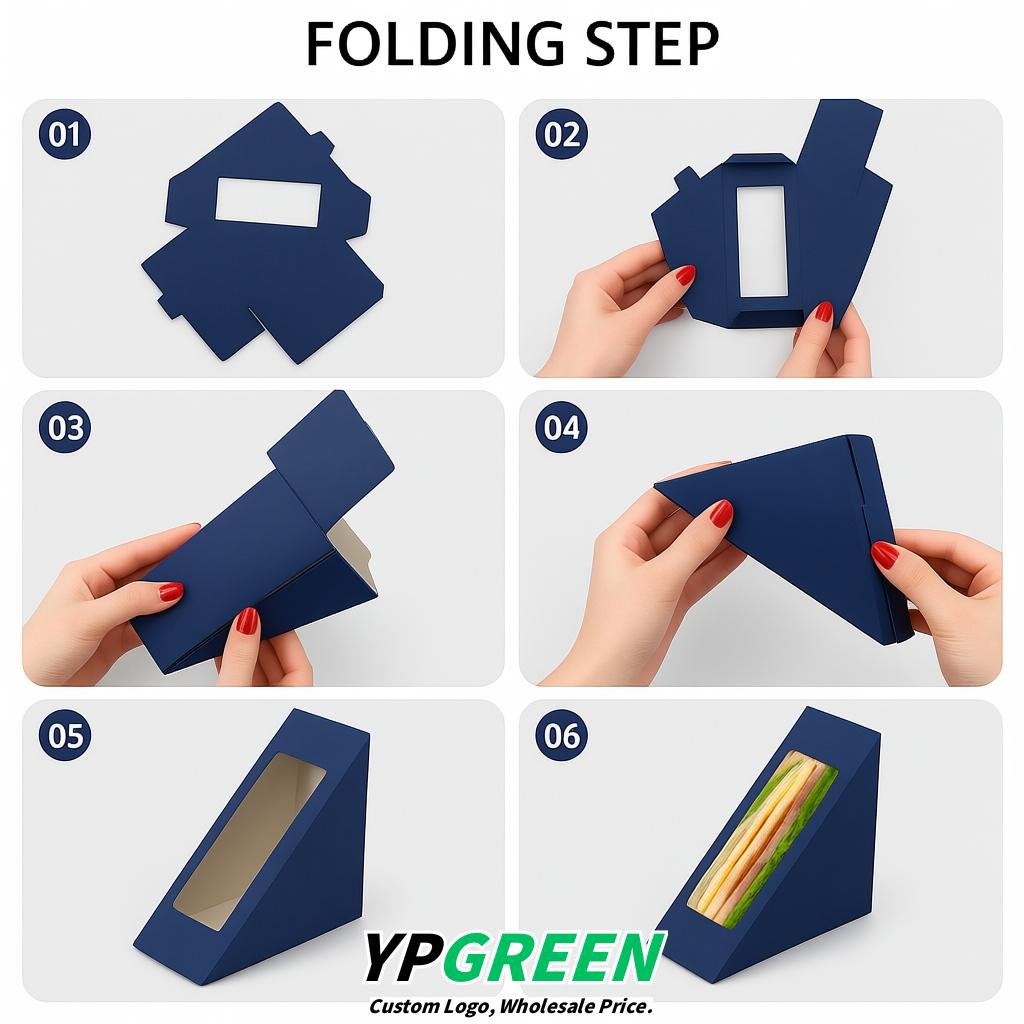 FOLDING STEP

01

02

03

04

05

06

YPGREEN
Custom Logo, Wholesale Price.