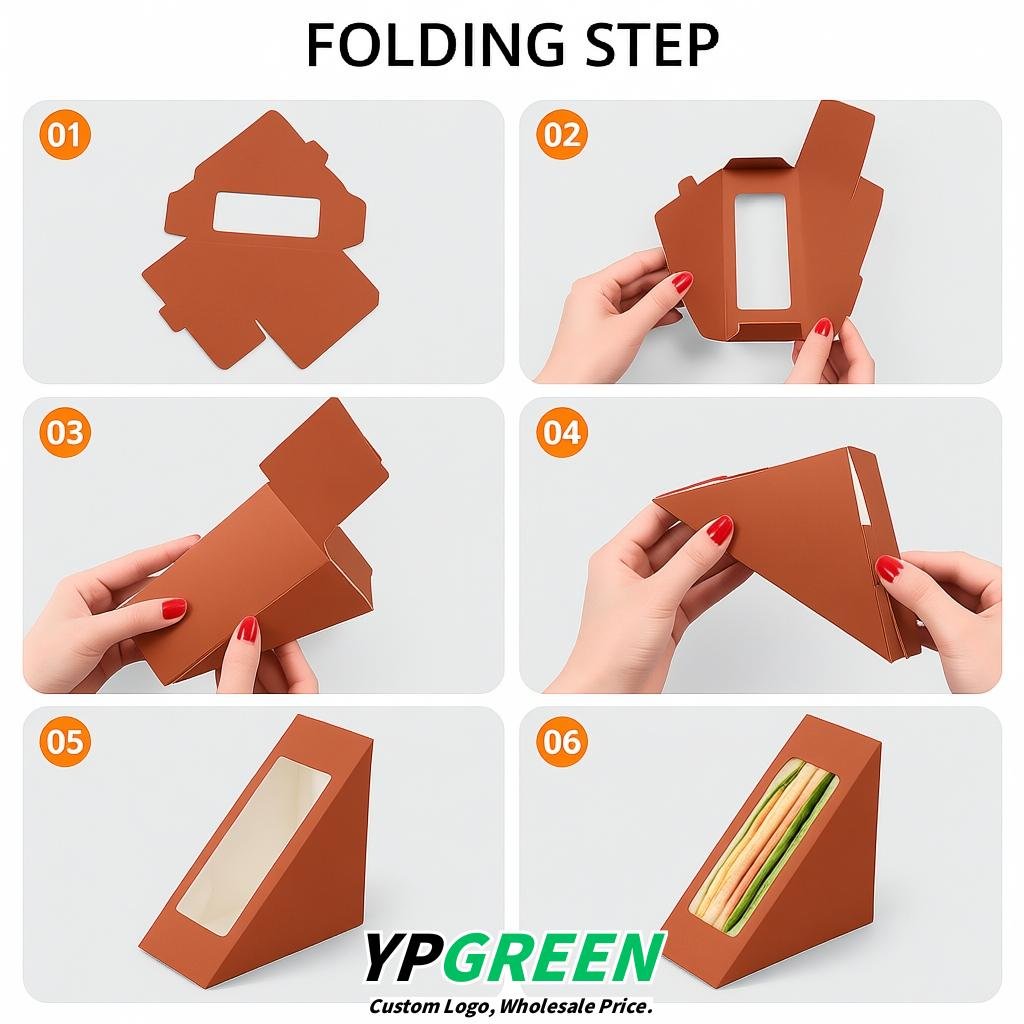 FOLDING STEP

01

02

03

04

05

06

YPGREEN
Custom Logo, Wholesale Price.