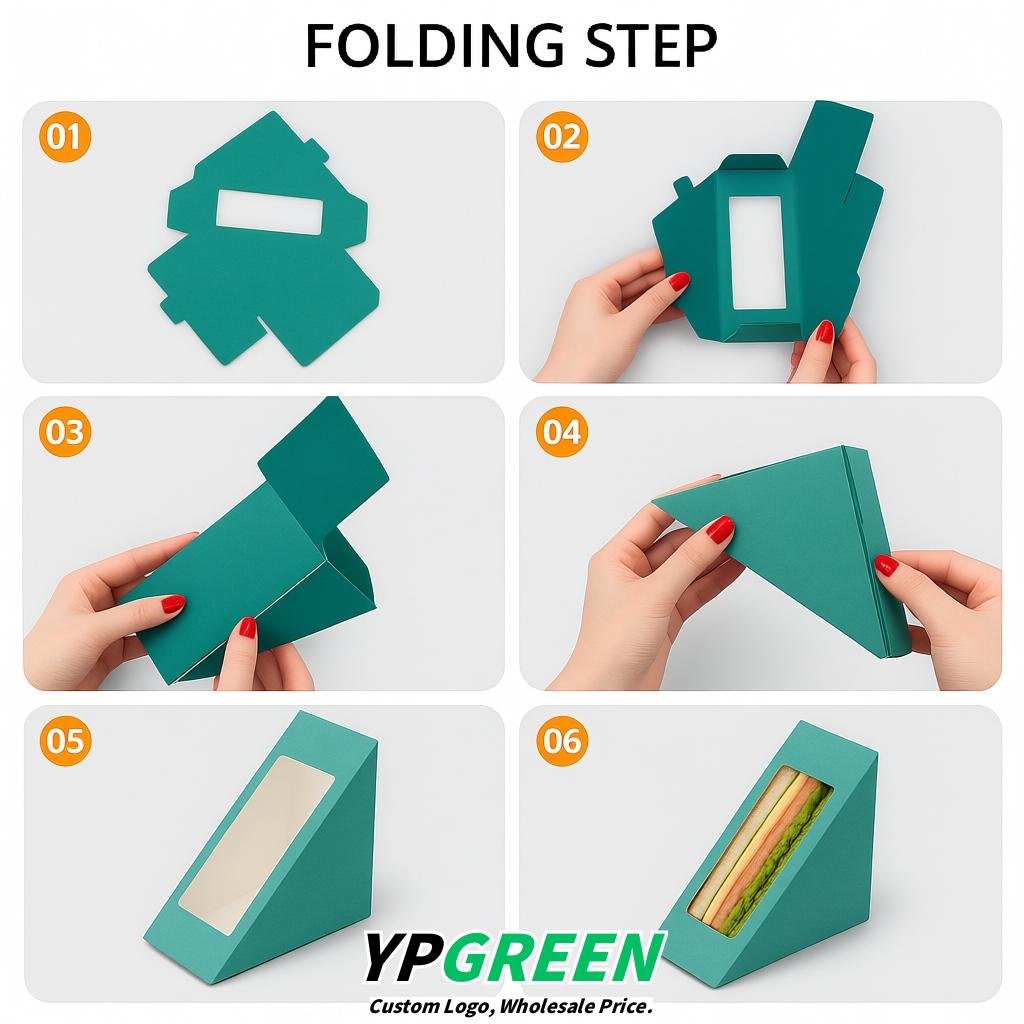 FOLDING STEP

01

02

03

04

05

06

YPGREEN
Custom Logo, Wholesale Price.