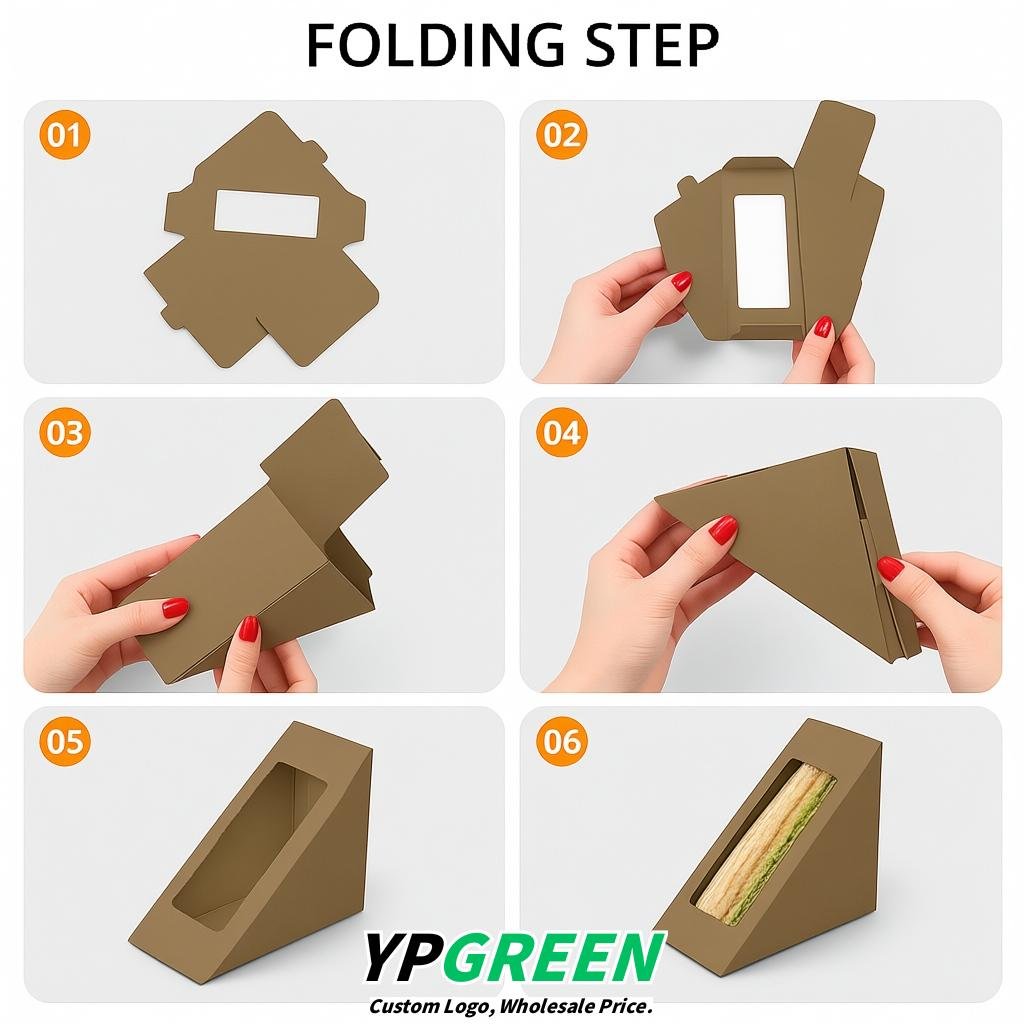 FOLDING STEP

01

02

03

04

05

06

YPGREEN
Custom Logo, Wholesale Price.