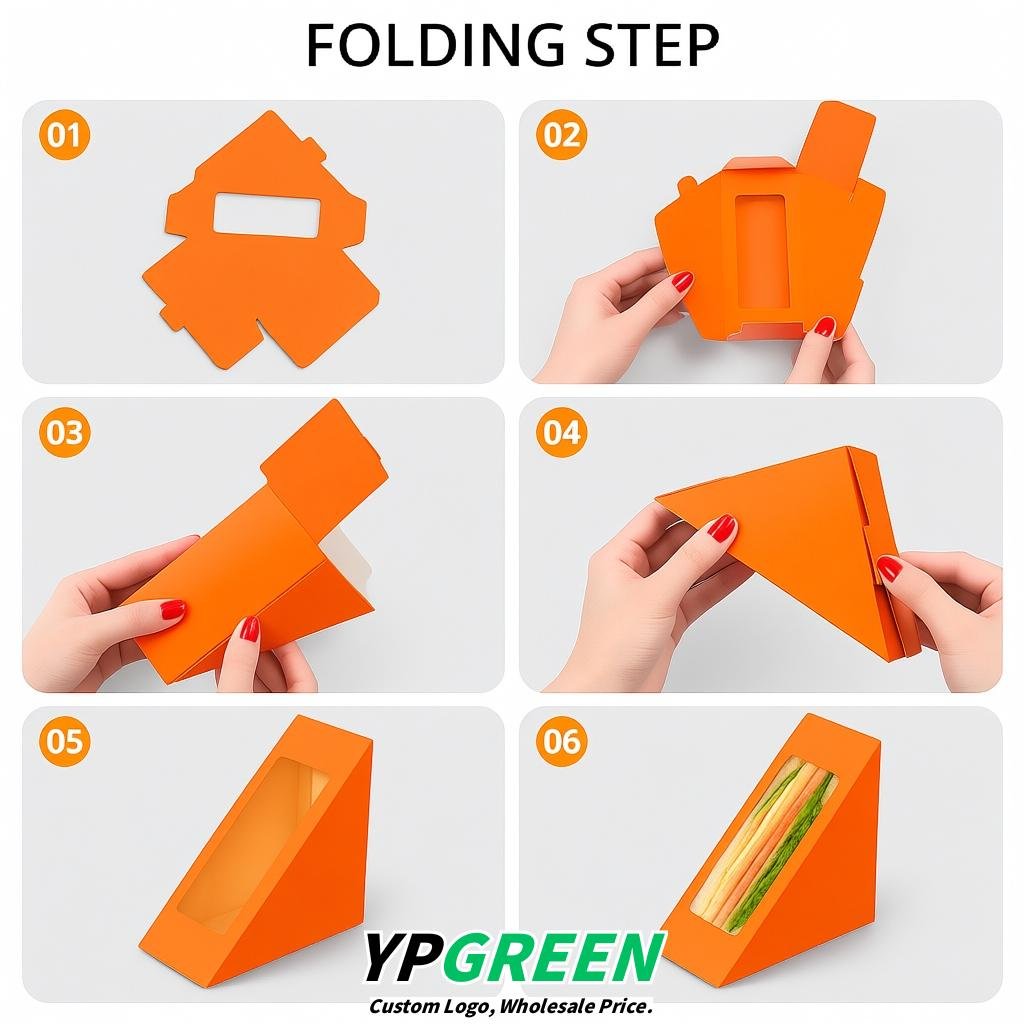 FOLDING STEP

01

02

03

04

05

06

YPGREEN
Custom Logo, Wholesale Price.