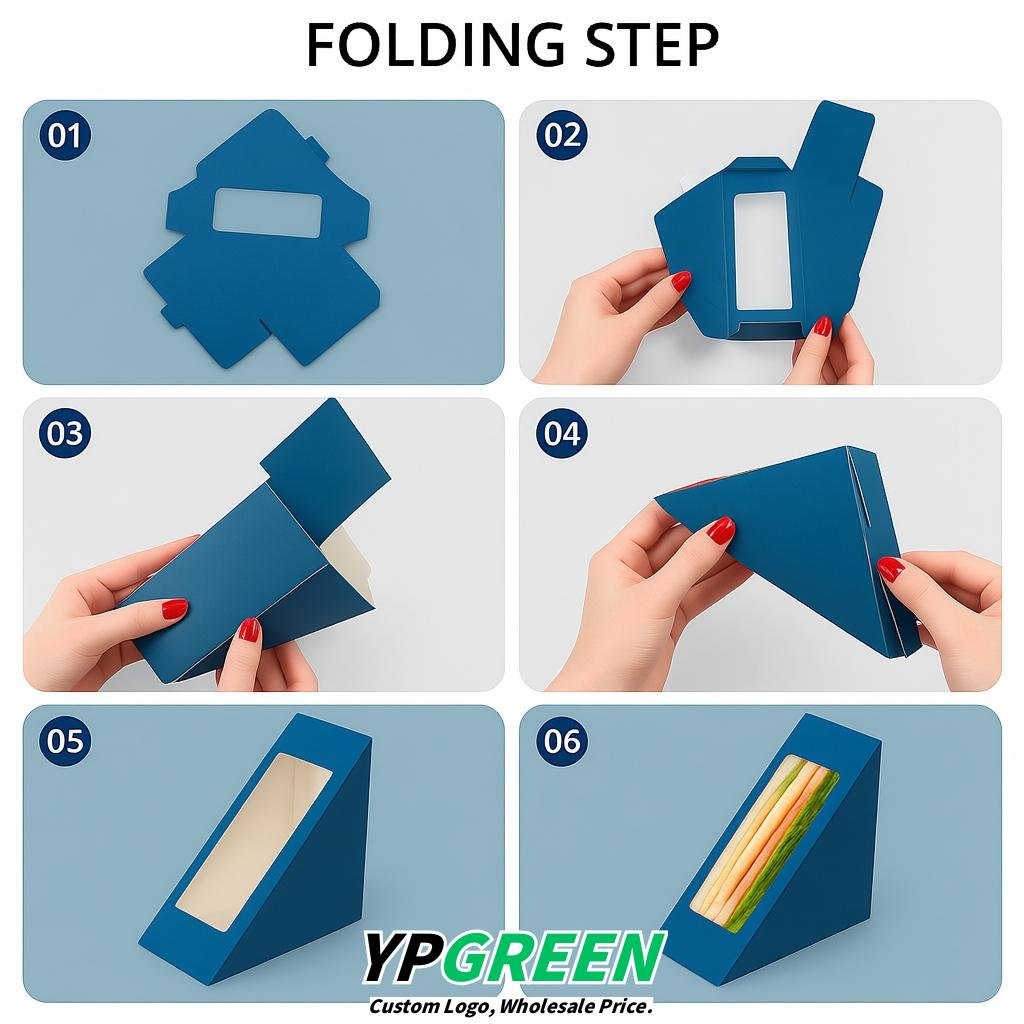 FOLDING STEP

01

02

03

04

05

06

YPGREEN
Custom Logo, Wholesale Price.