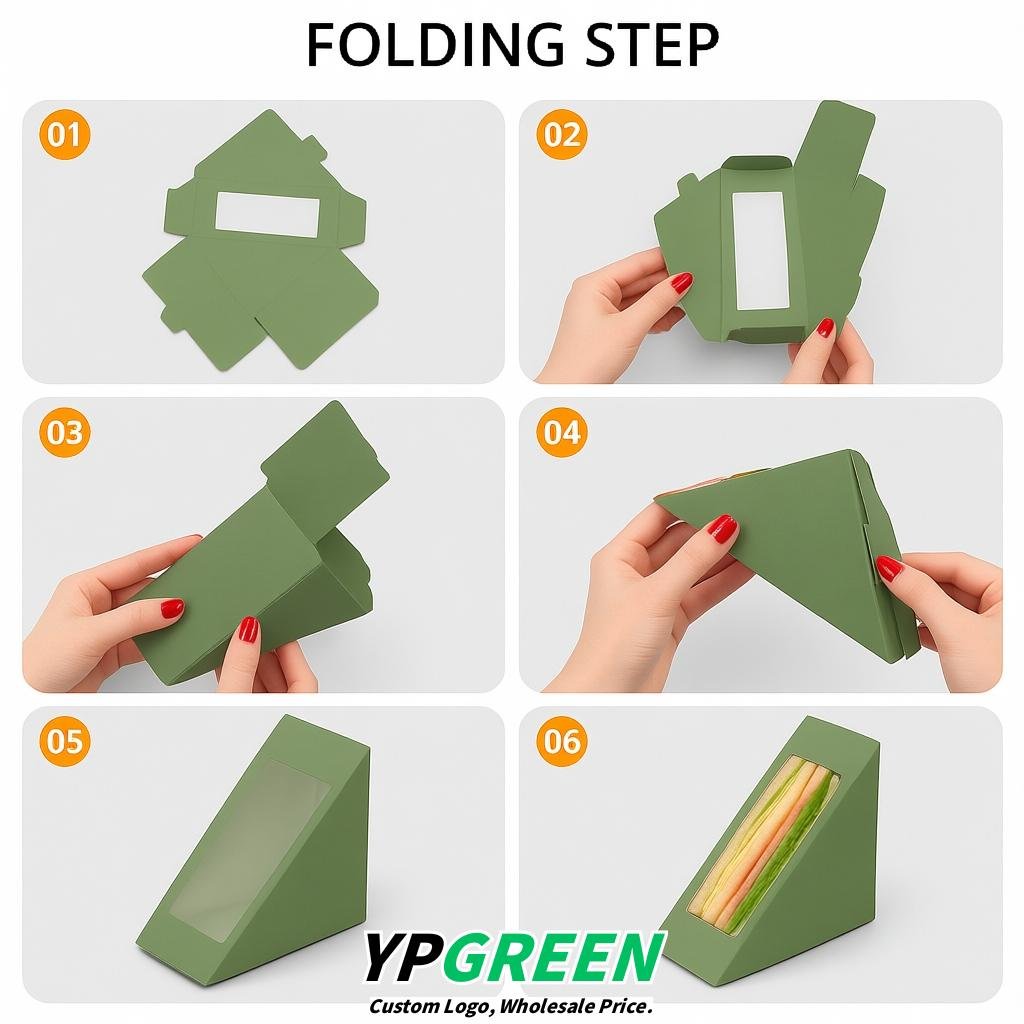 FOLDING STEP

01

02

03

04

05

06

YPGREEN
Custom Logo, Wholesale Price.