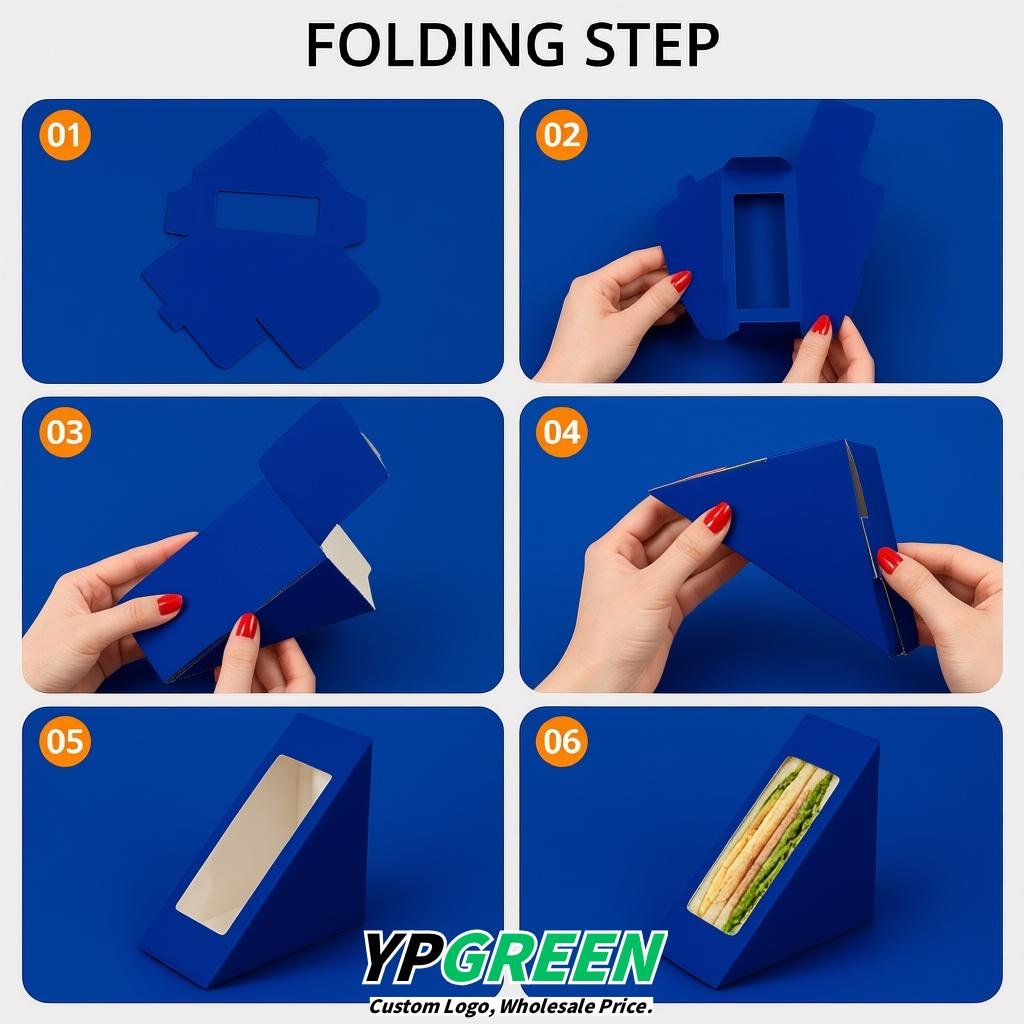 FOLDING STEP

01

02

03

04

05

06

YPGREEN
Custom Logo, Wholesale Price.