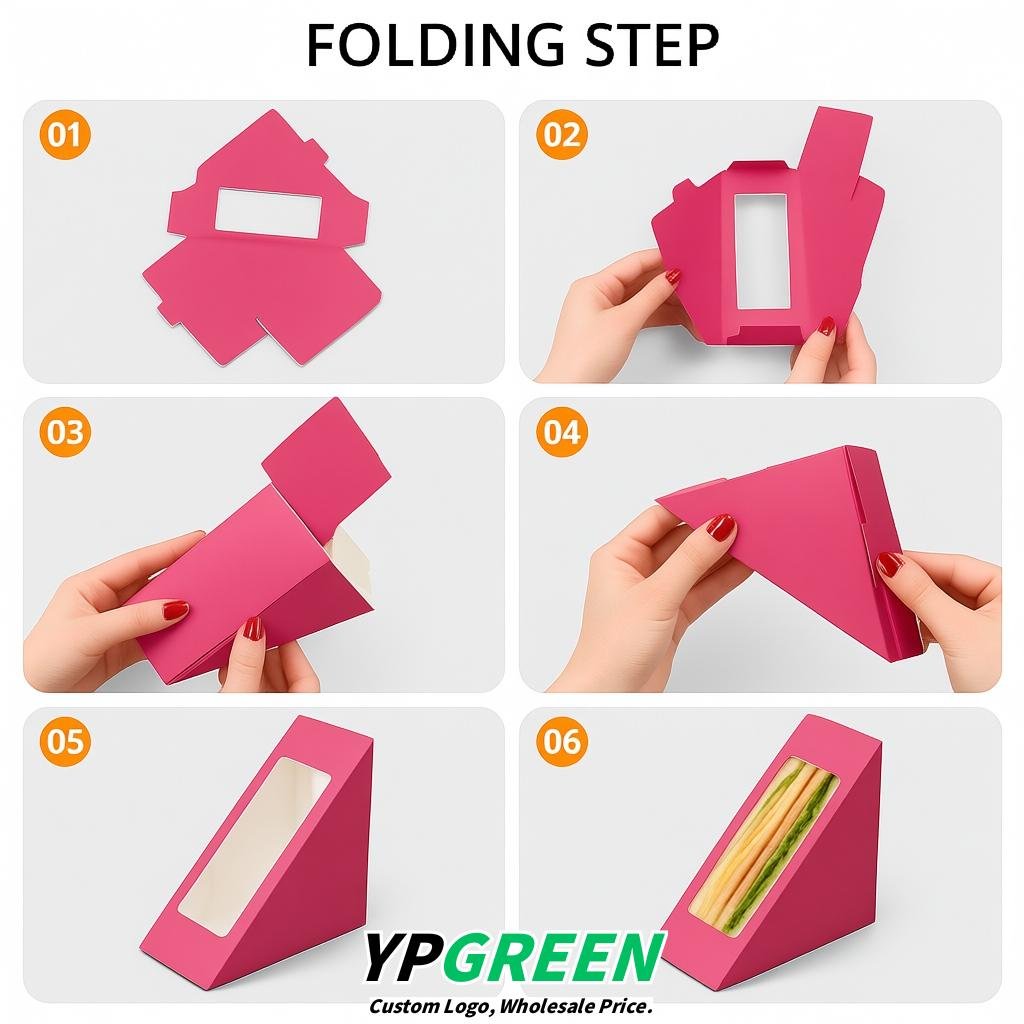 FOLDING STEP

01

02

03

04

05

06

YPGREEN
Custom Logo, Wholesale Price.