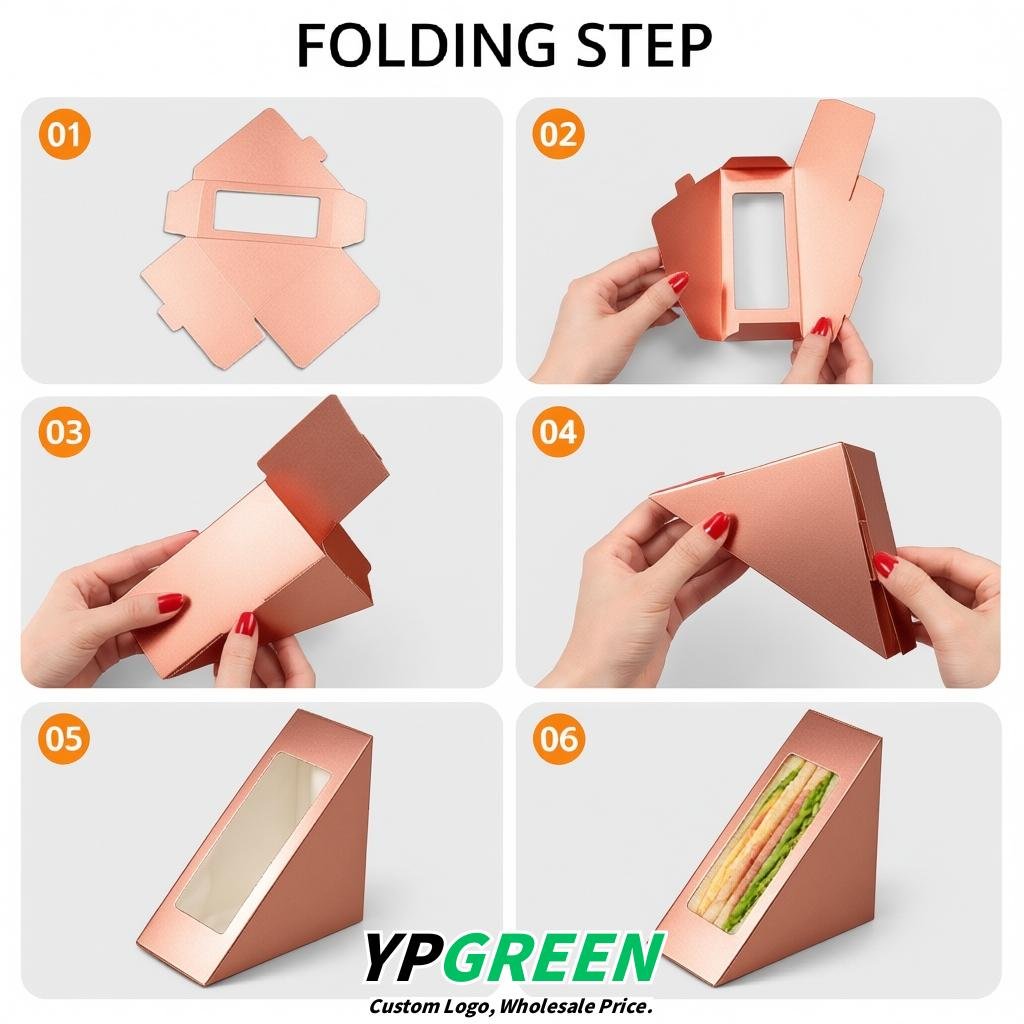 FOLDING STEP

01

02

03

04

05

06

YPGREEN
Custom Logo, Wholesale Price.