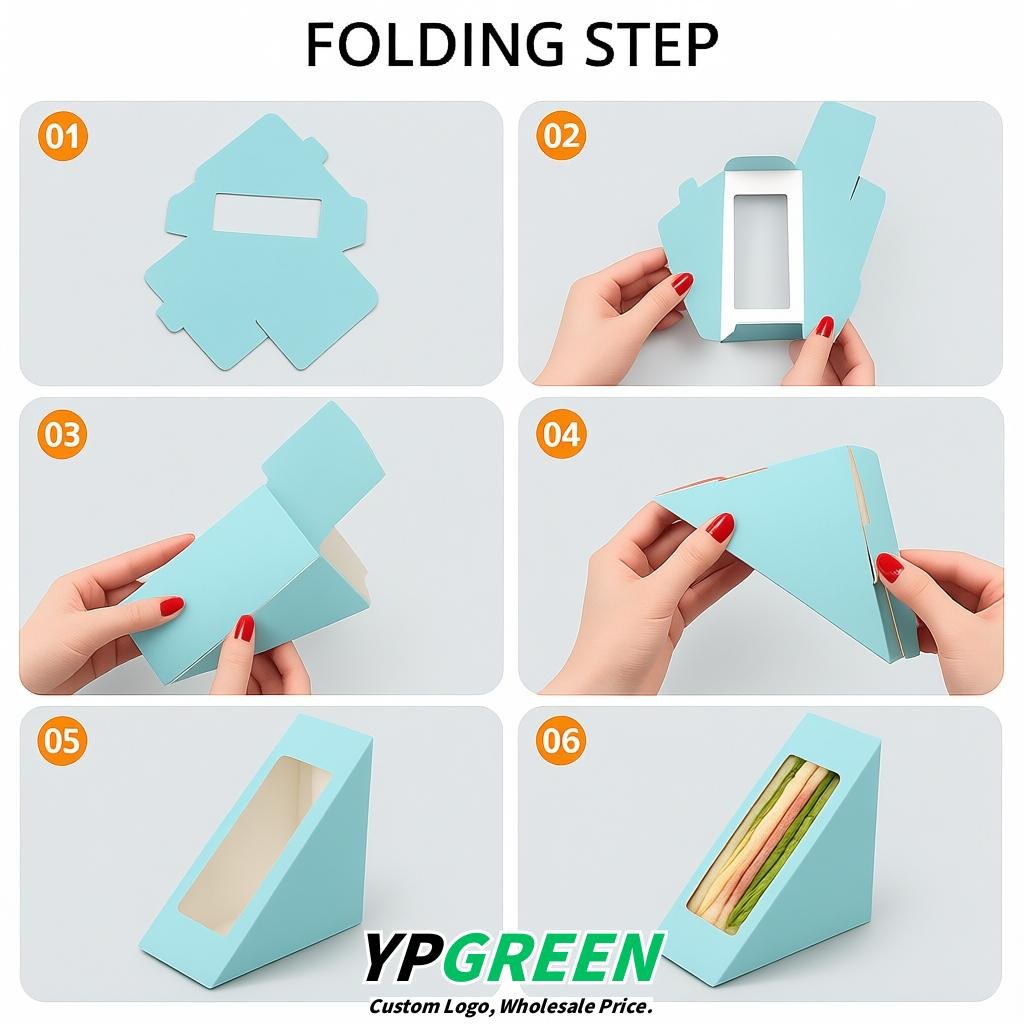 FOLDING STEP

01

02

03

04

05

06

YPGREEN
Custom Logo, Wholesale Price.