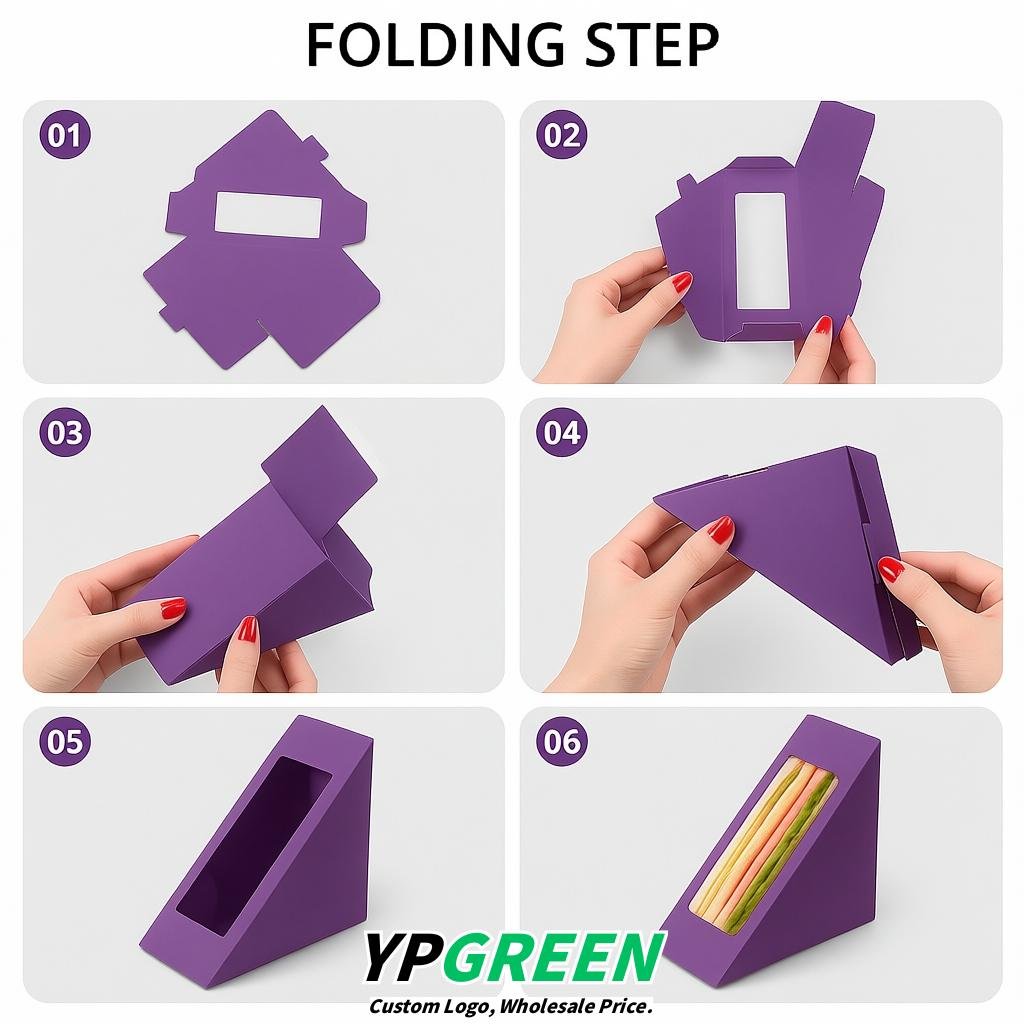 FOLDING STEP

01

02

03

04

05

06

YPGREEN
Custom Logo, Wholesale Price.