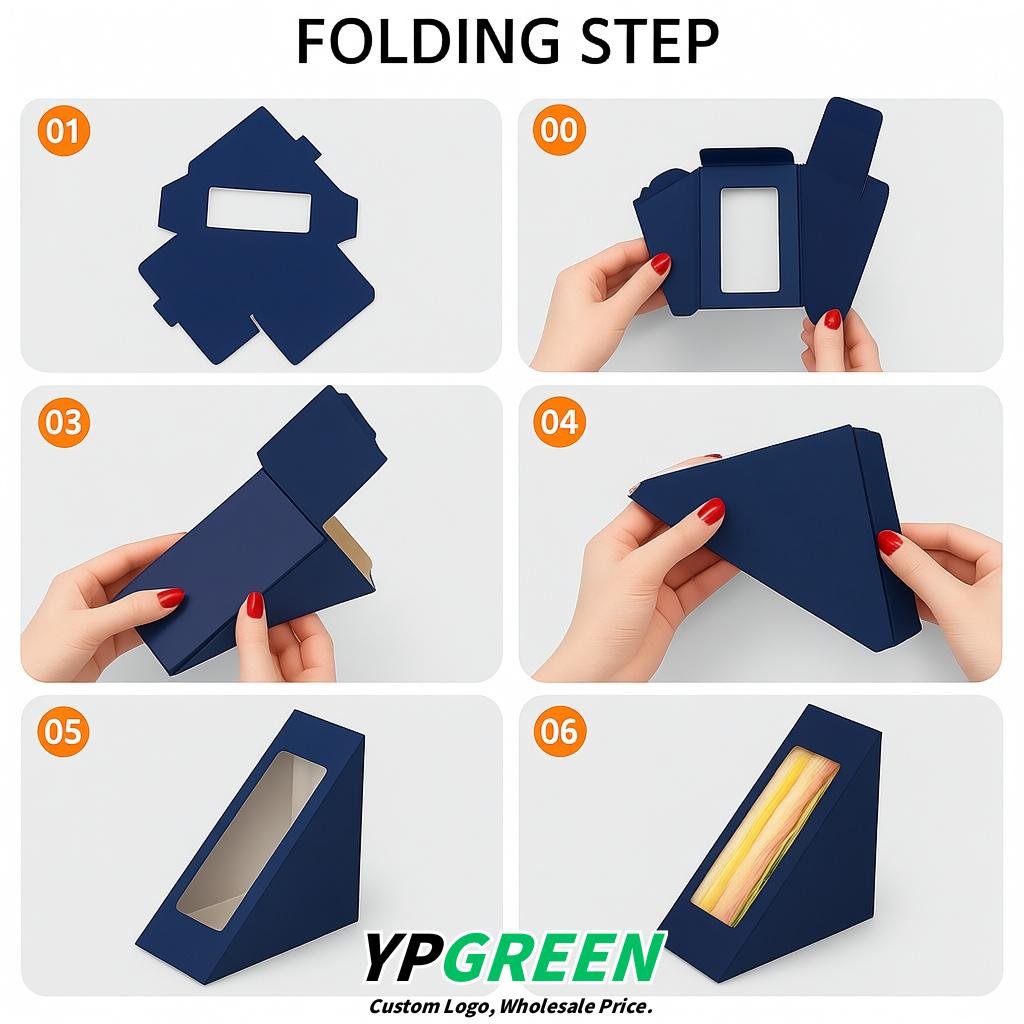 FOLDING STEP

01

00

03

04

05

06

YPGREEN
Custom Logo, Wholesale Price.