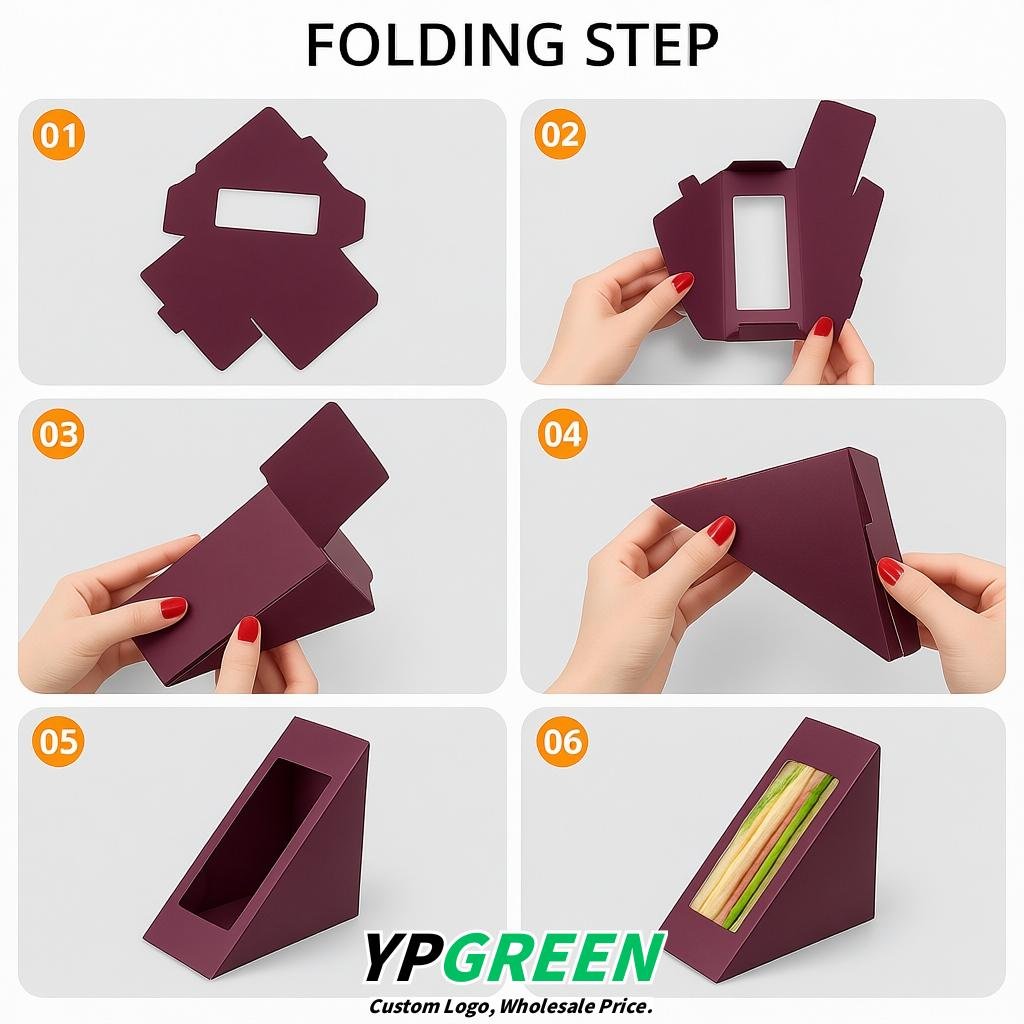 FOLDING STEP

01

02

03

04

05

06

YPGREEN
Custom Logo, Wholesale Price.