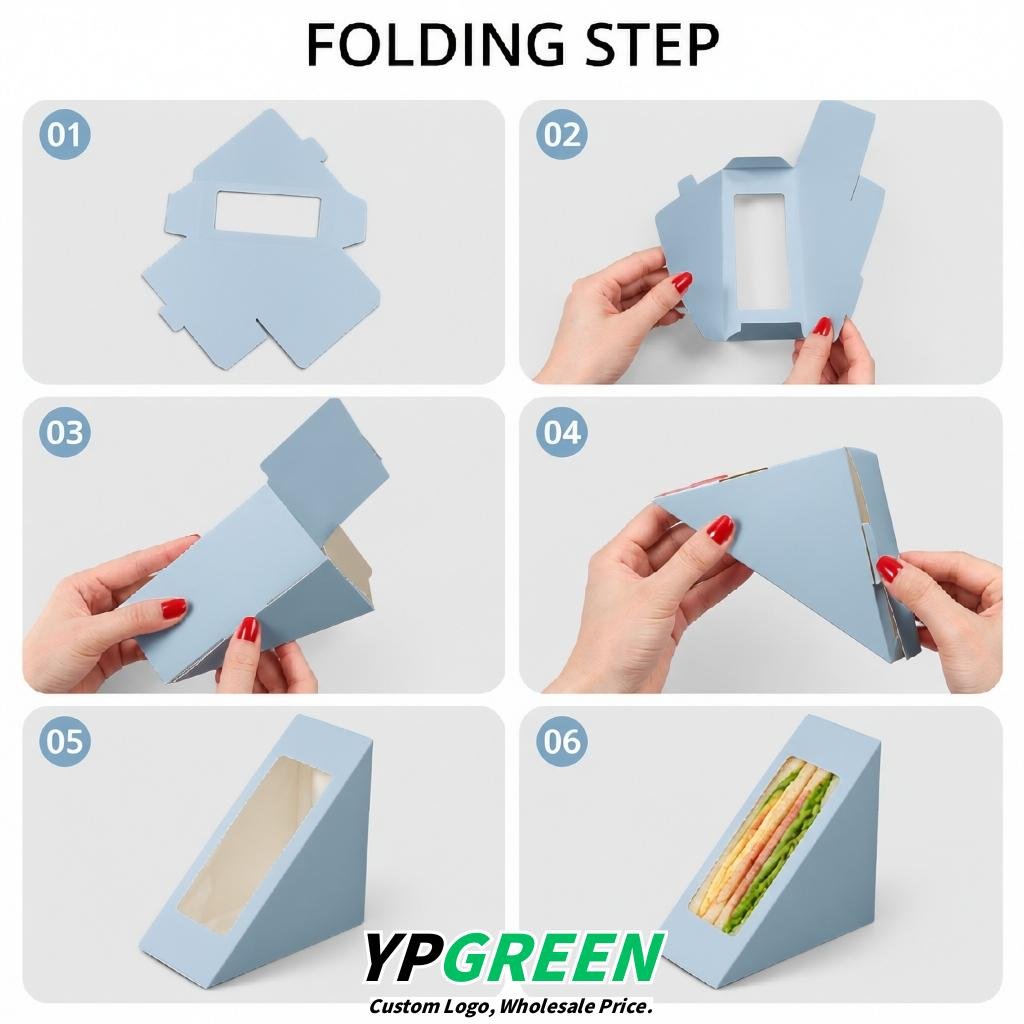 FOLDING STEP

01

02

03

04

05

06

YPGREEN
Custom Logo, Wholesale Price.