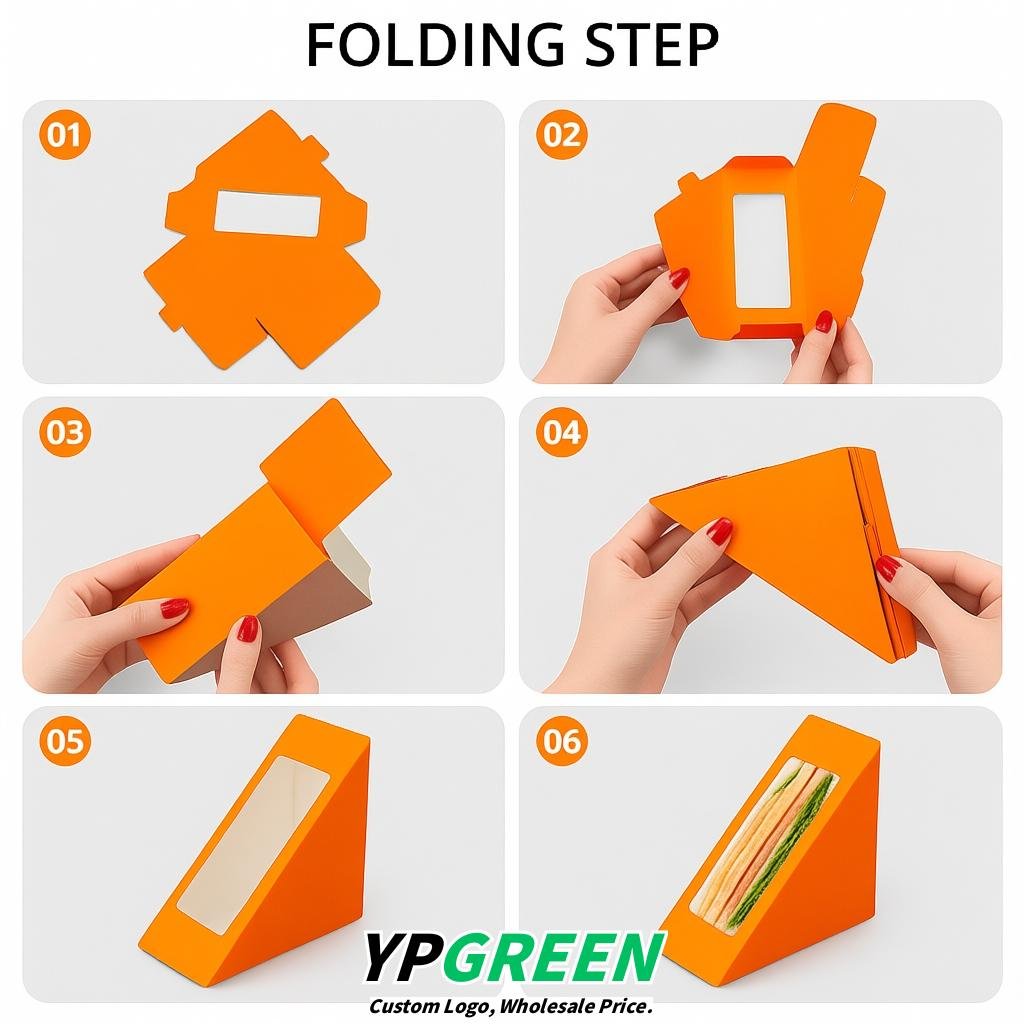 FOLDING STEP

01

02

03

04

05

06

YPGREEN
Custom Logo, Wholesale Price.