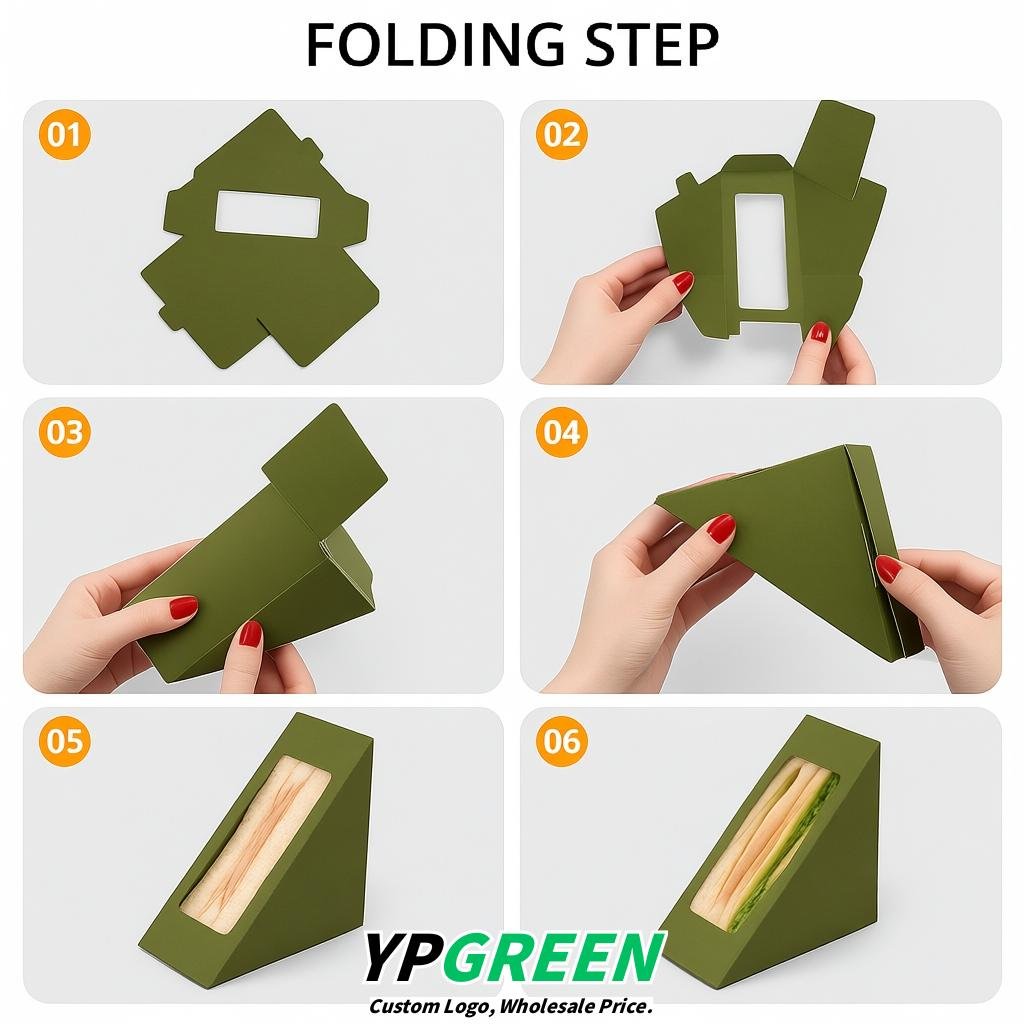 FOLDING STEP

01

02

03

04

05

06

YPGREEN
Custom Logo, Wholesale Price.