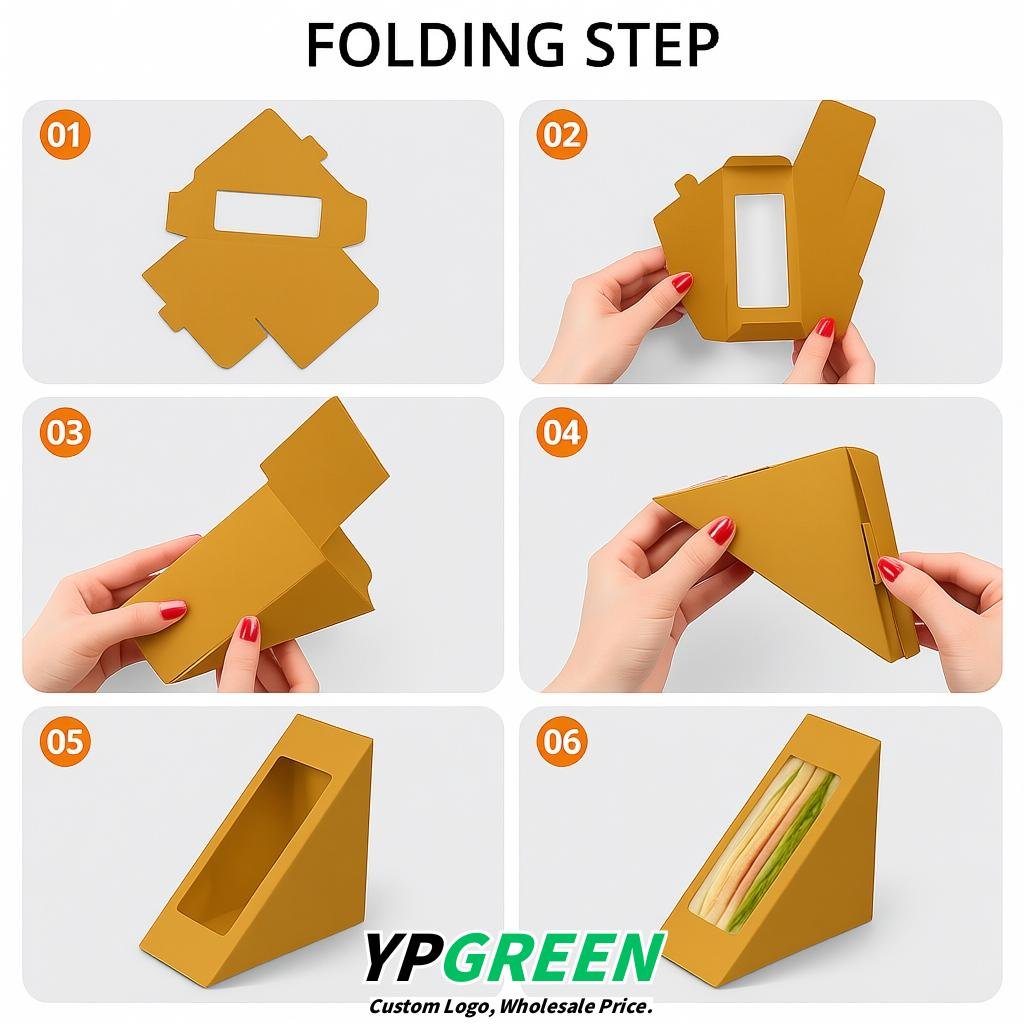 FOLDING STEP

01

02

03

04

05

06

YPGREEN
Custom Logo, Wholesale Price.