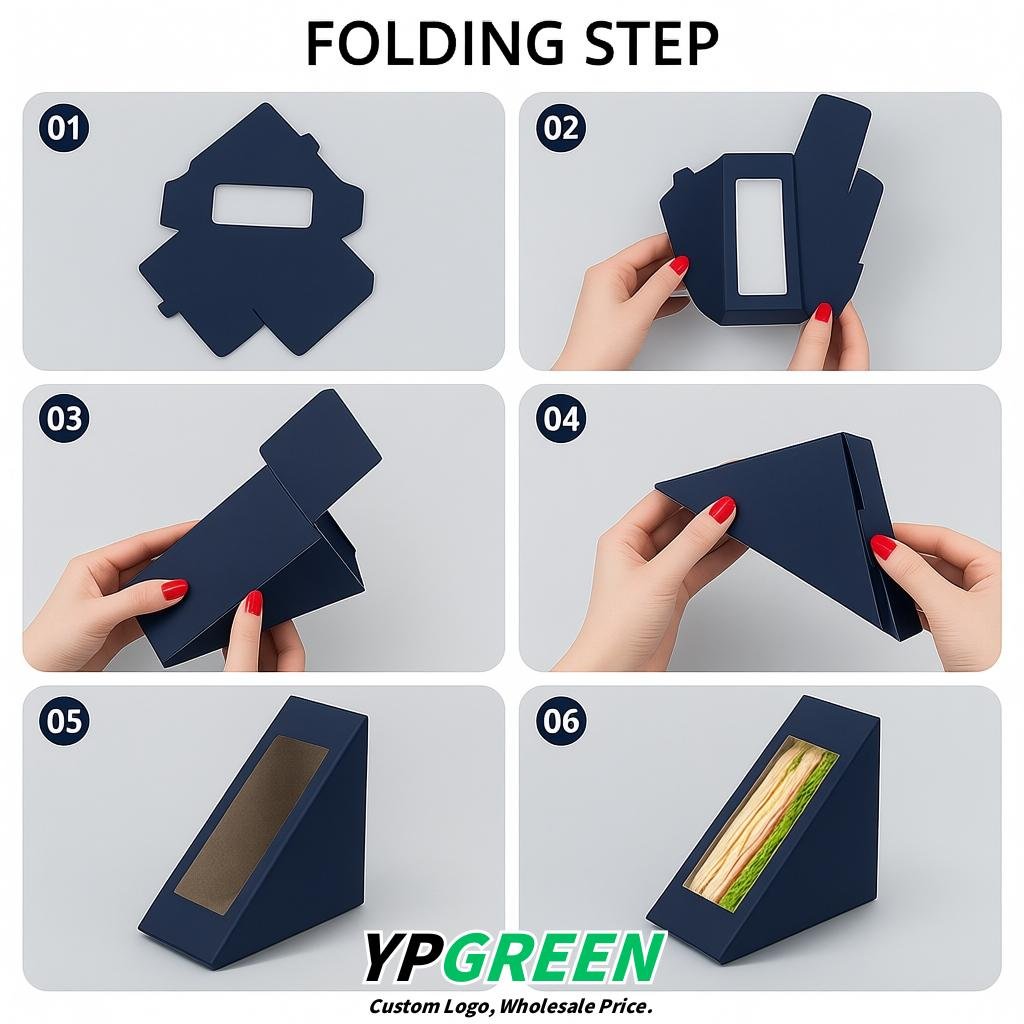 FOLDING STEP

01

02

03

04

05

06

YPGREEN
Custom Logo, Wholesale Price.