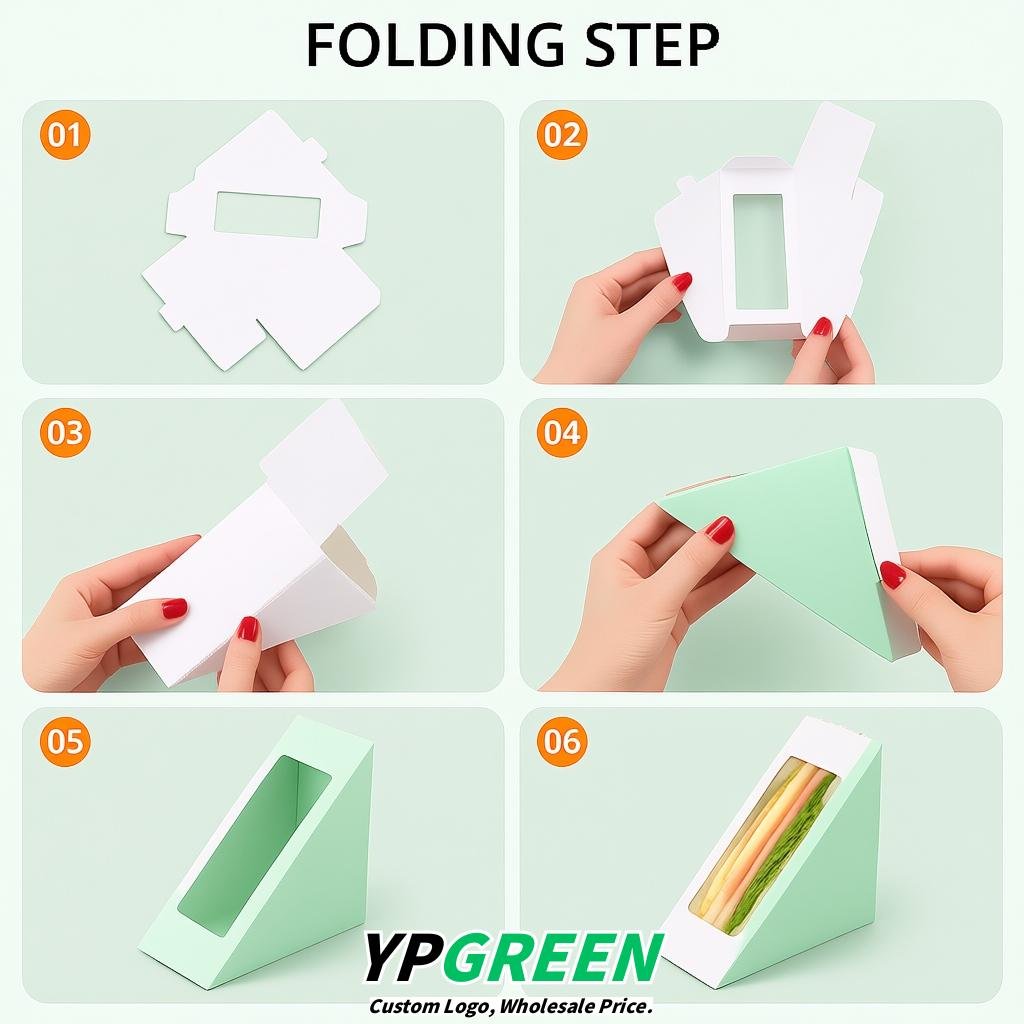 FOLDING STEP

01

02

03

04

05

06

YPGREEN

Custom Logo, Wholesale Price.