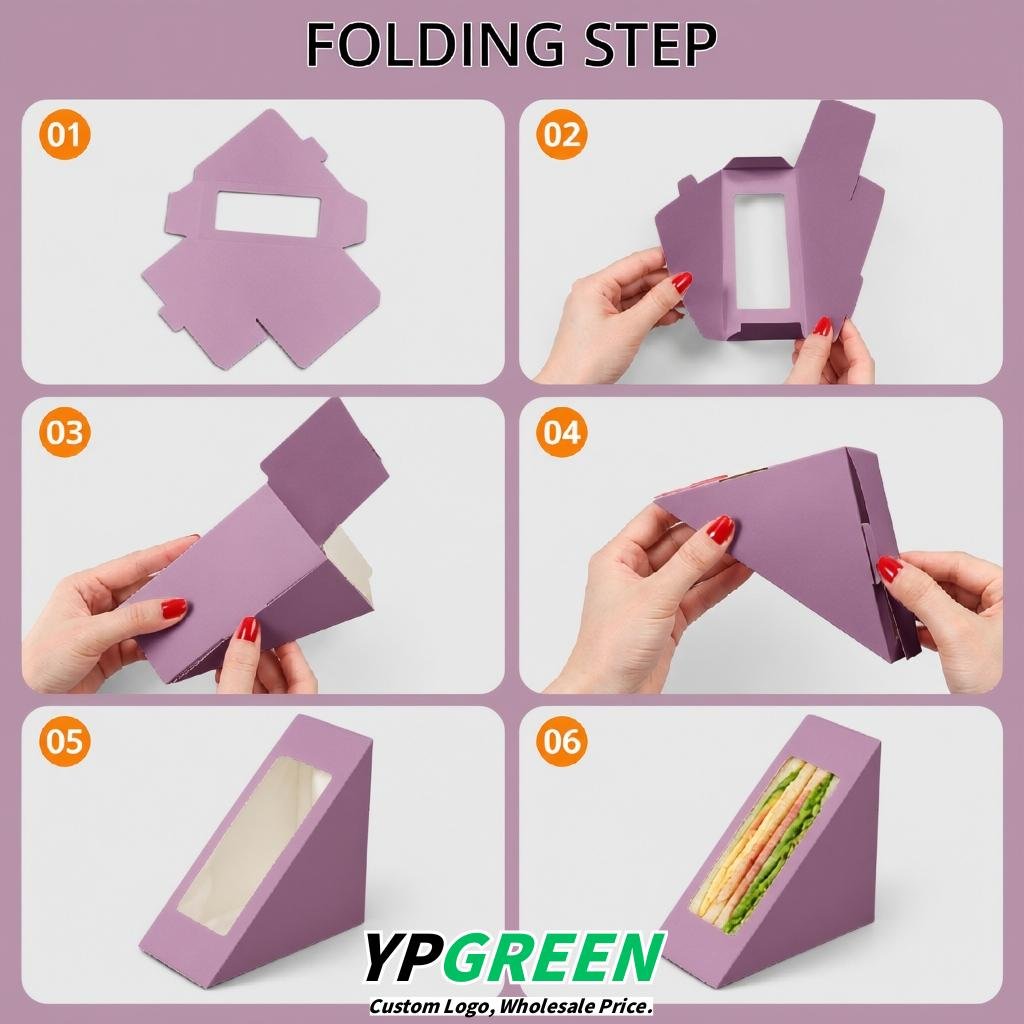 FOLDING STEP

01

02

03

04

05

06

YPGREEN
Custom Logo, Wholesale Price.