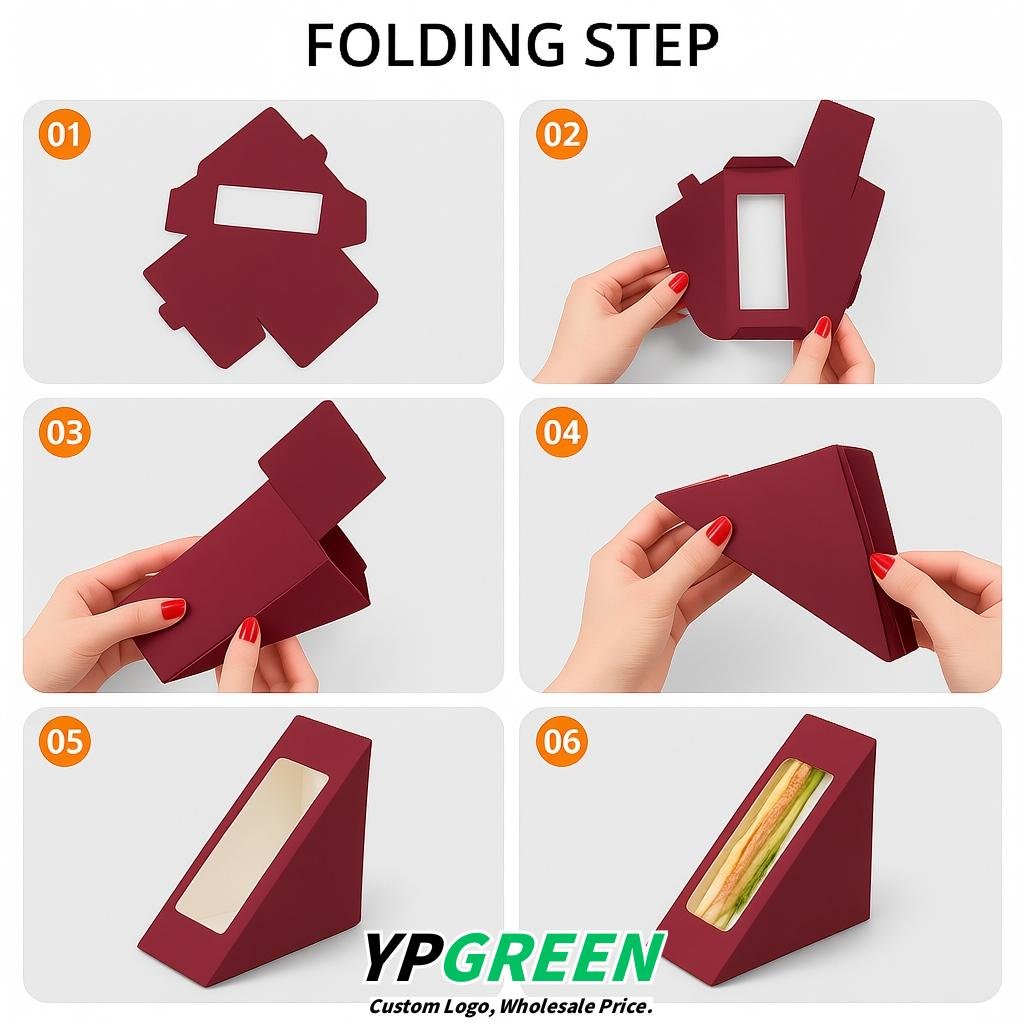 FOLDING STEP

01

02

03

04

05

06

YPGREEN
Custom Logo, Wholesale Price.