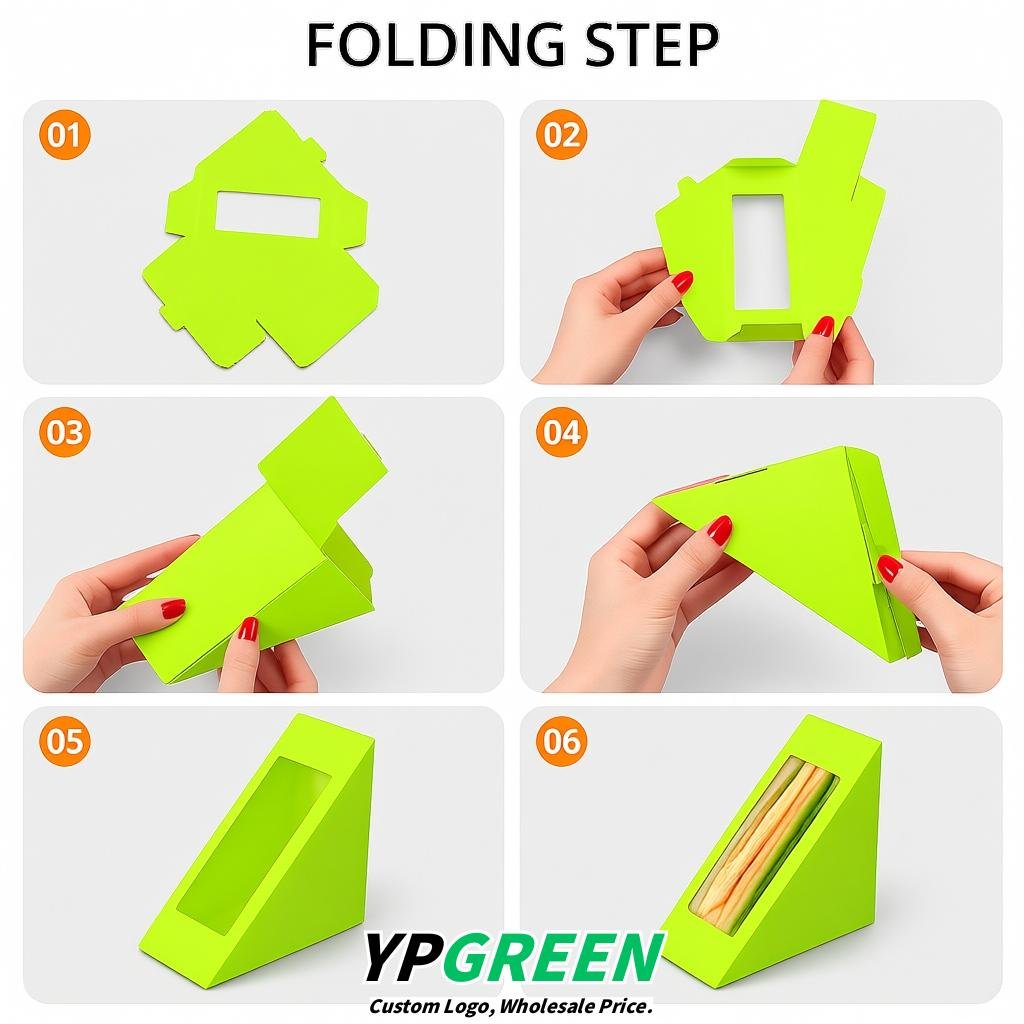 FOLDING STEP

01

02

03

04

05

06

YPGREEN
Custom Logo, Wholesale Price.