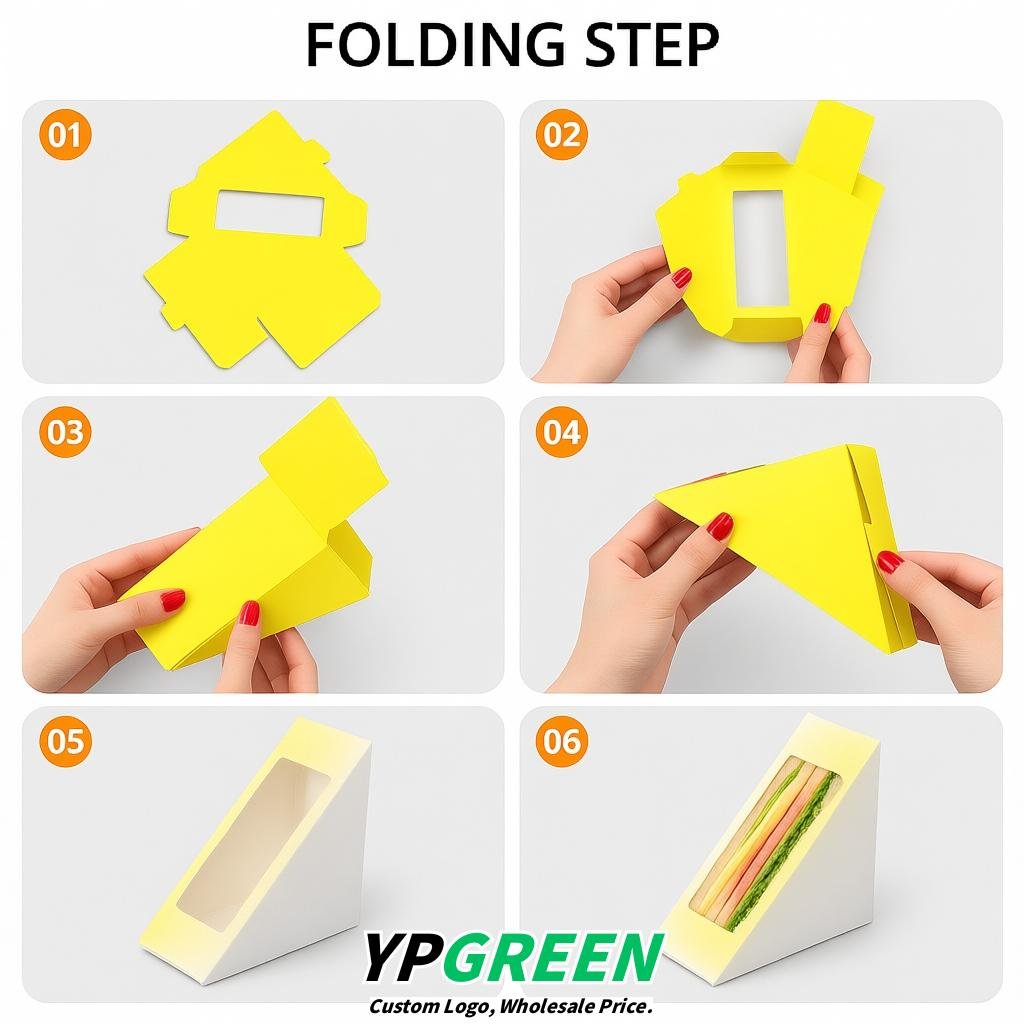 FOLDING STEP

01

02

03

04

05

06

YPGREEN
Custom Logo, Wholesale Price.