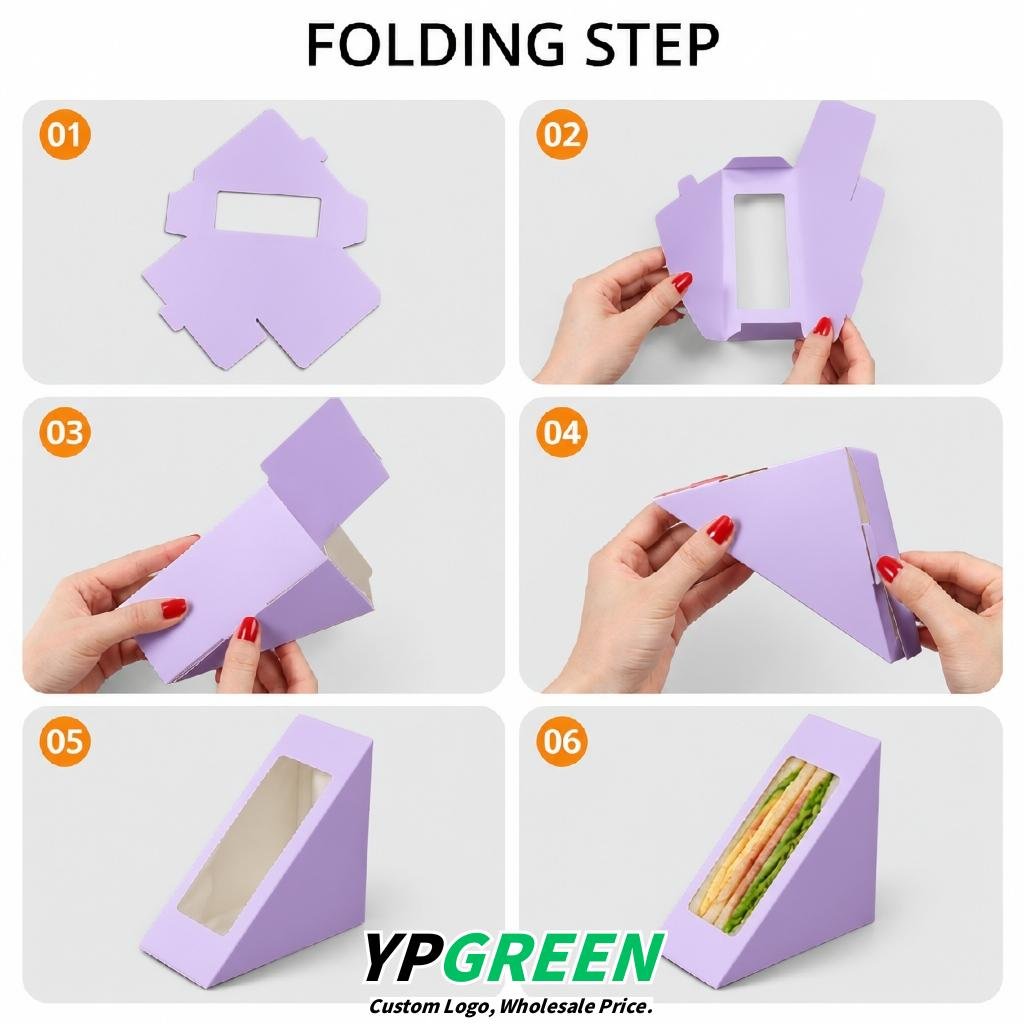 FOLDING STEP

01

02

03

04

05

06

YPGREEN

Custom Logo, Wholesale Price.