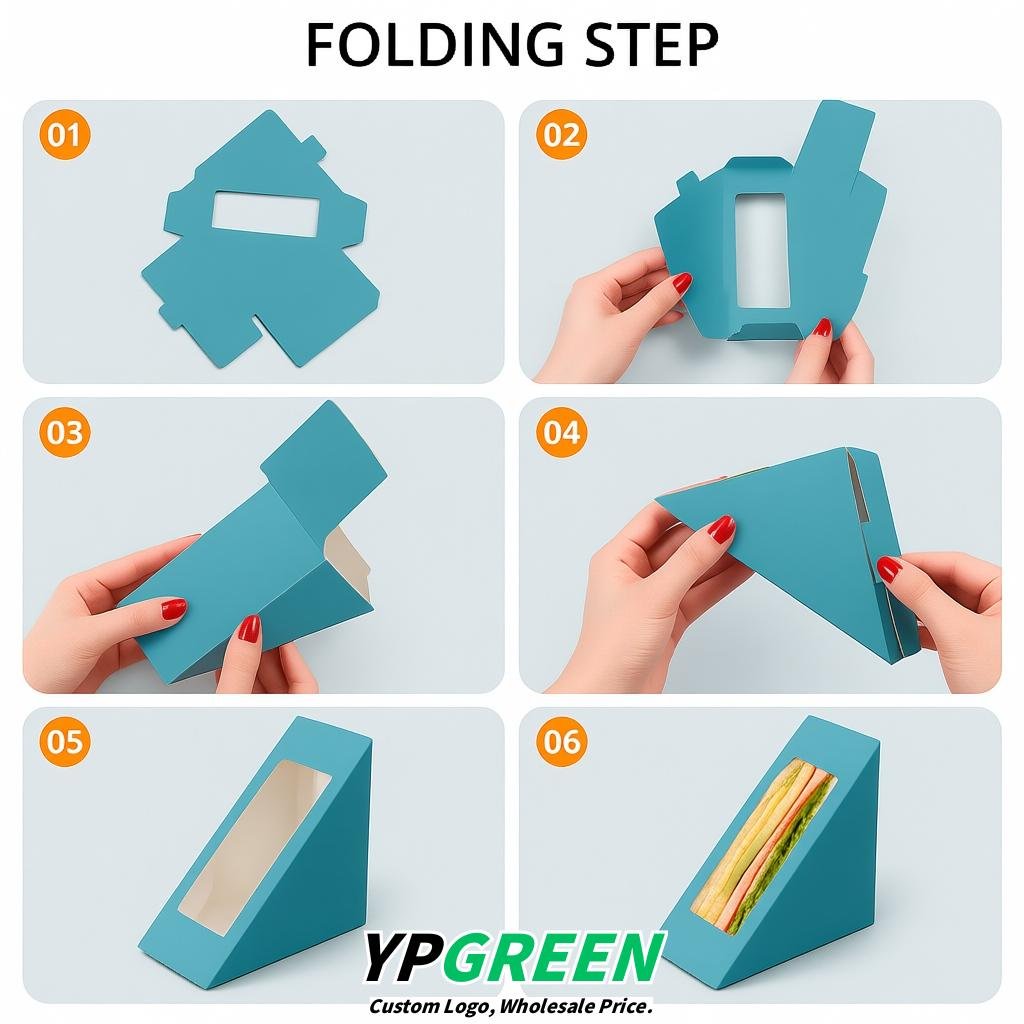 FOLDING STEP

01

02

03

04

05

06

YPGREEN
Custom Logo, Wholesale Price.