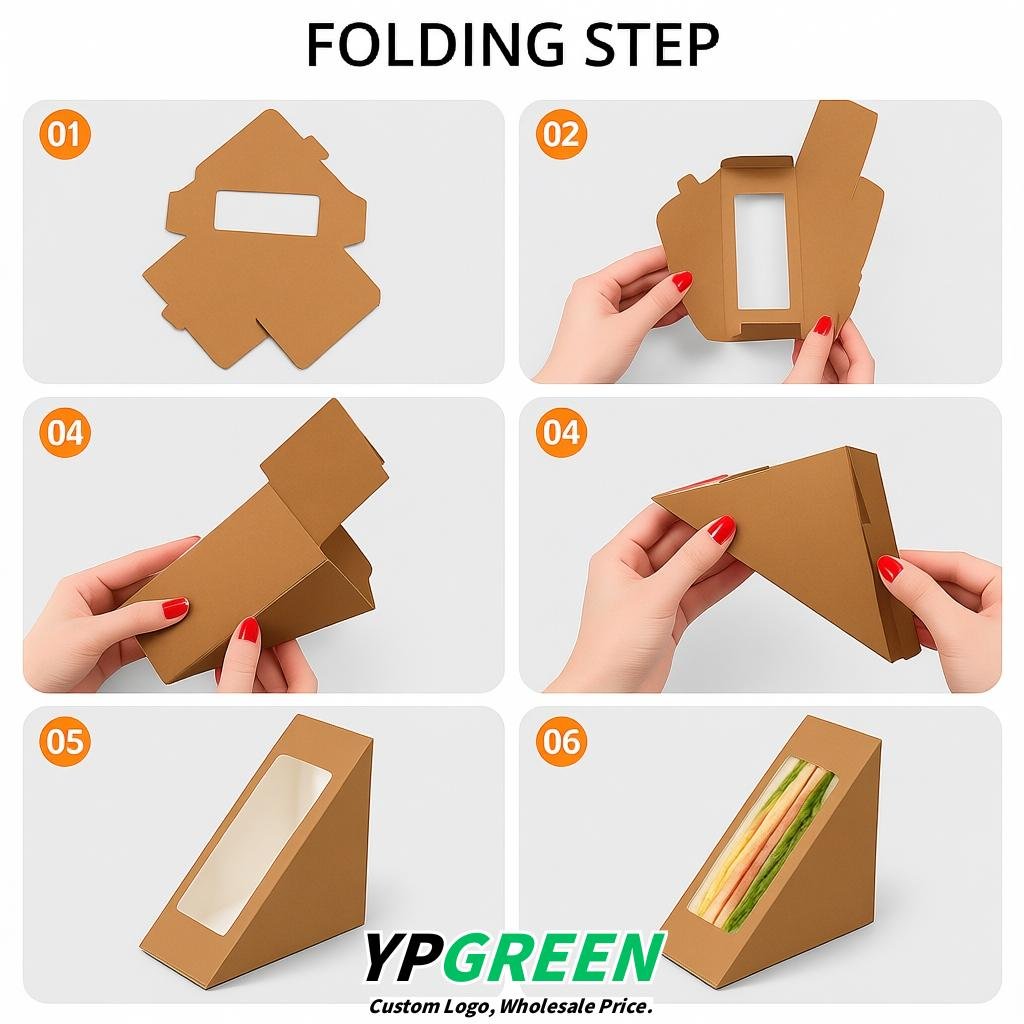 FOLDING STEP

01

02

04

04

05

06

YPGREEN
Custom Logo, Wholesale Price.