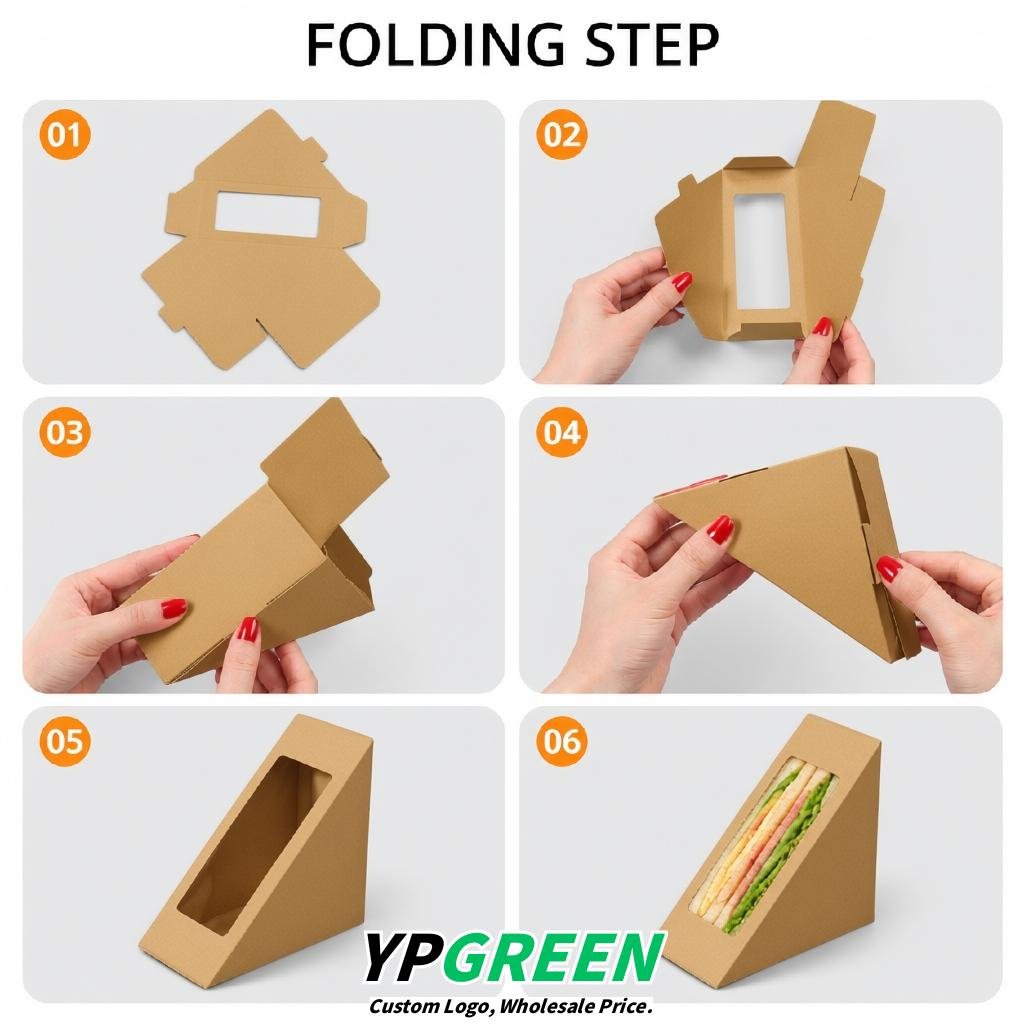 FOLDING STEP

01

02

03

04

05

06

YPGREEN
Custom Logo, Wholesale Price.