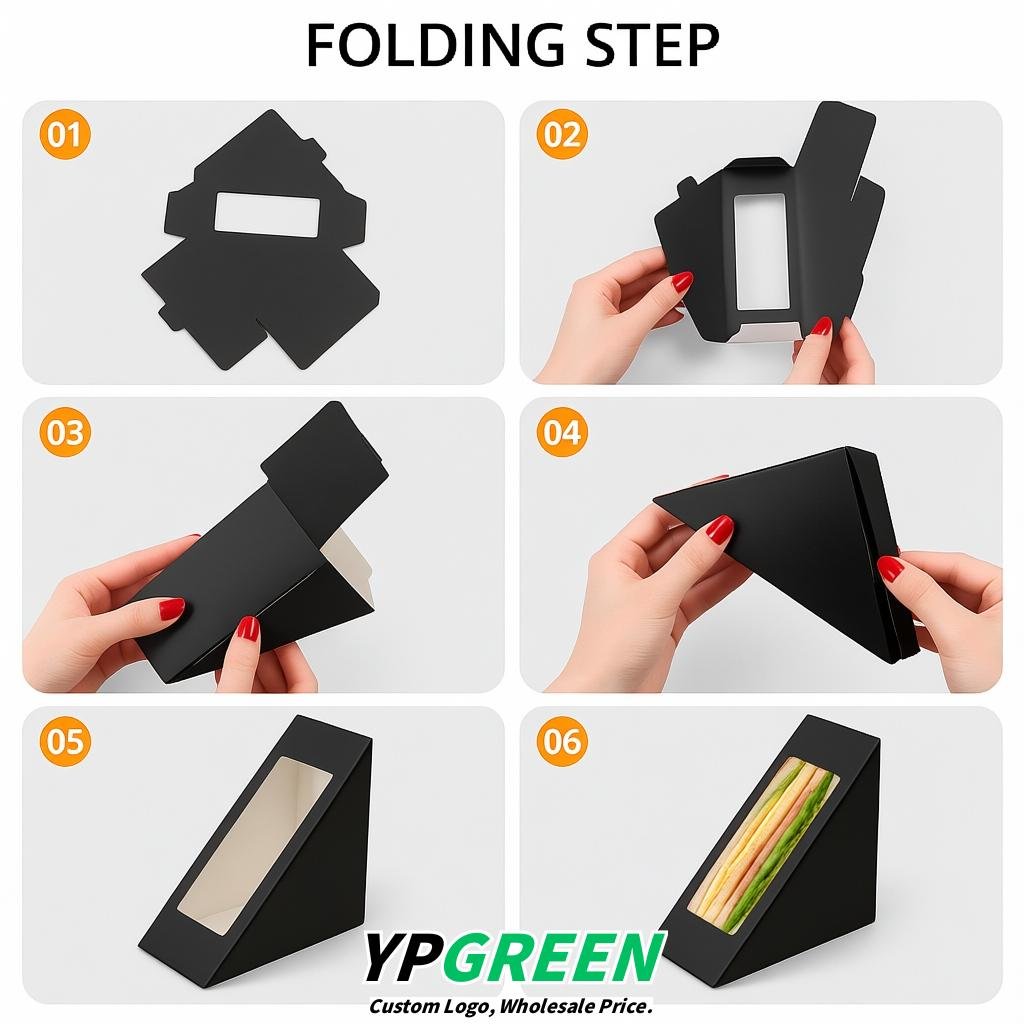 FOLDING STEP

01

02

03

04

05

06

YPGREEN
Custom Logo, Wholesale Price.