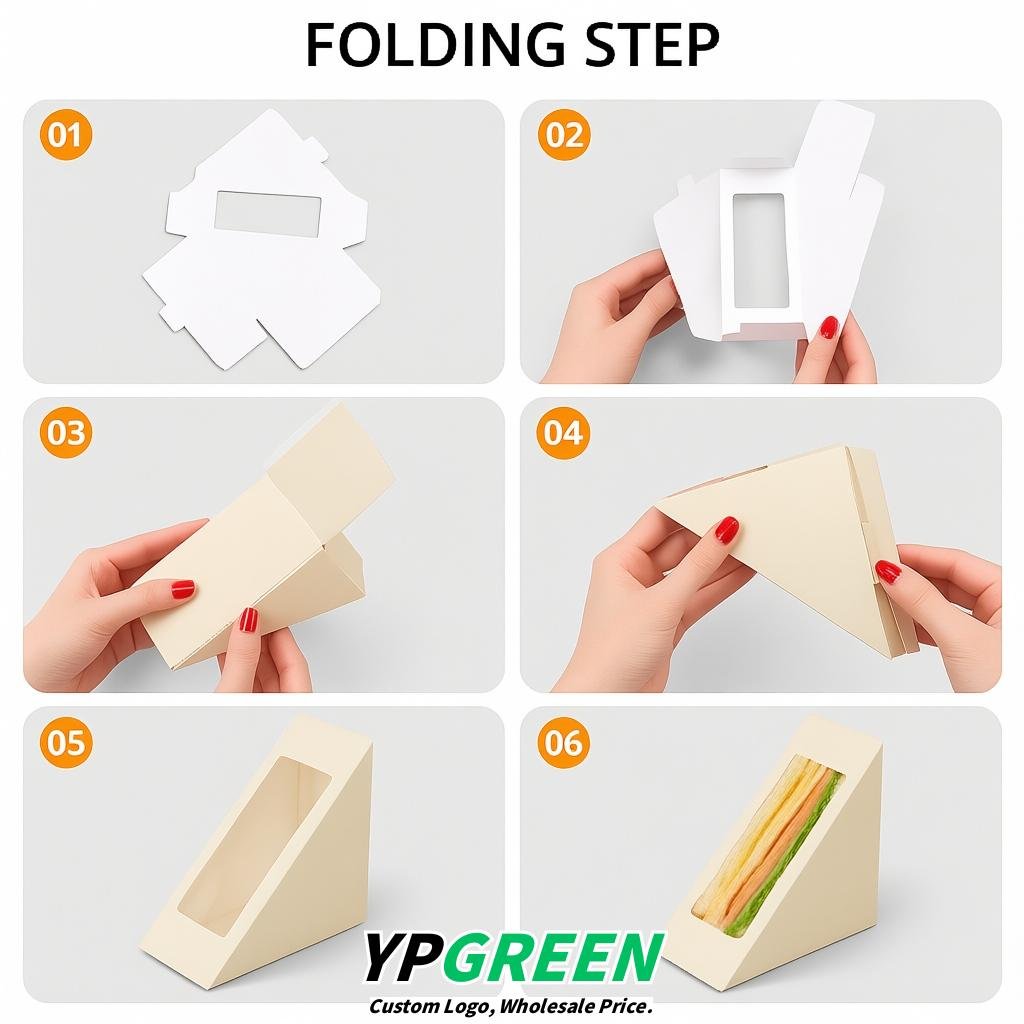 FOLDING STEP

01

02

03

04

05

06

YPGREEN
Custom Logo, Wholesale Price.