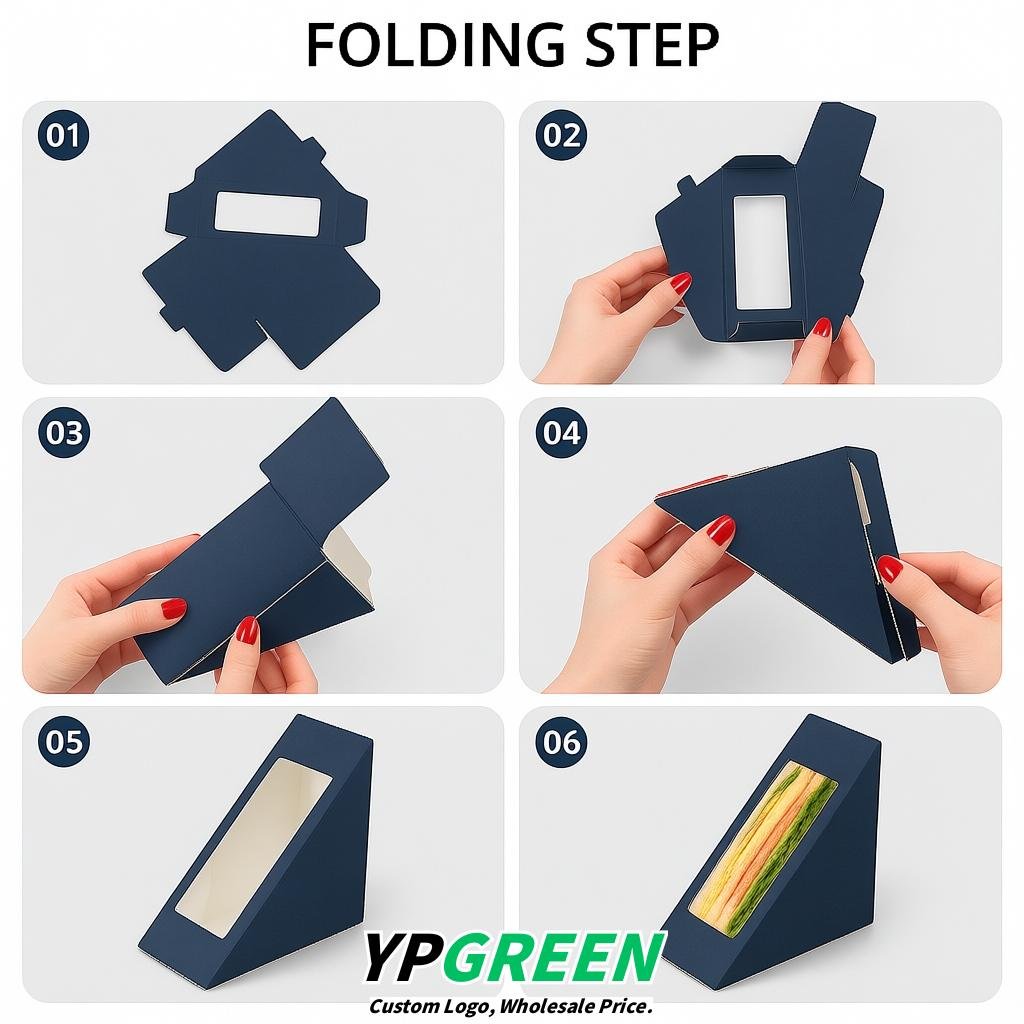 FOLDING STEP

01

02

03

04

05

06

YPGREEN
Custom Logo, Wholesale Price.