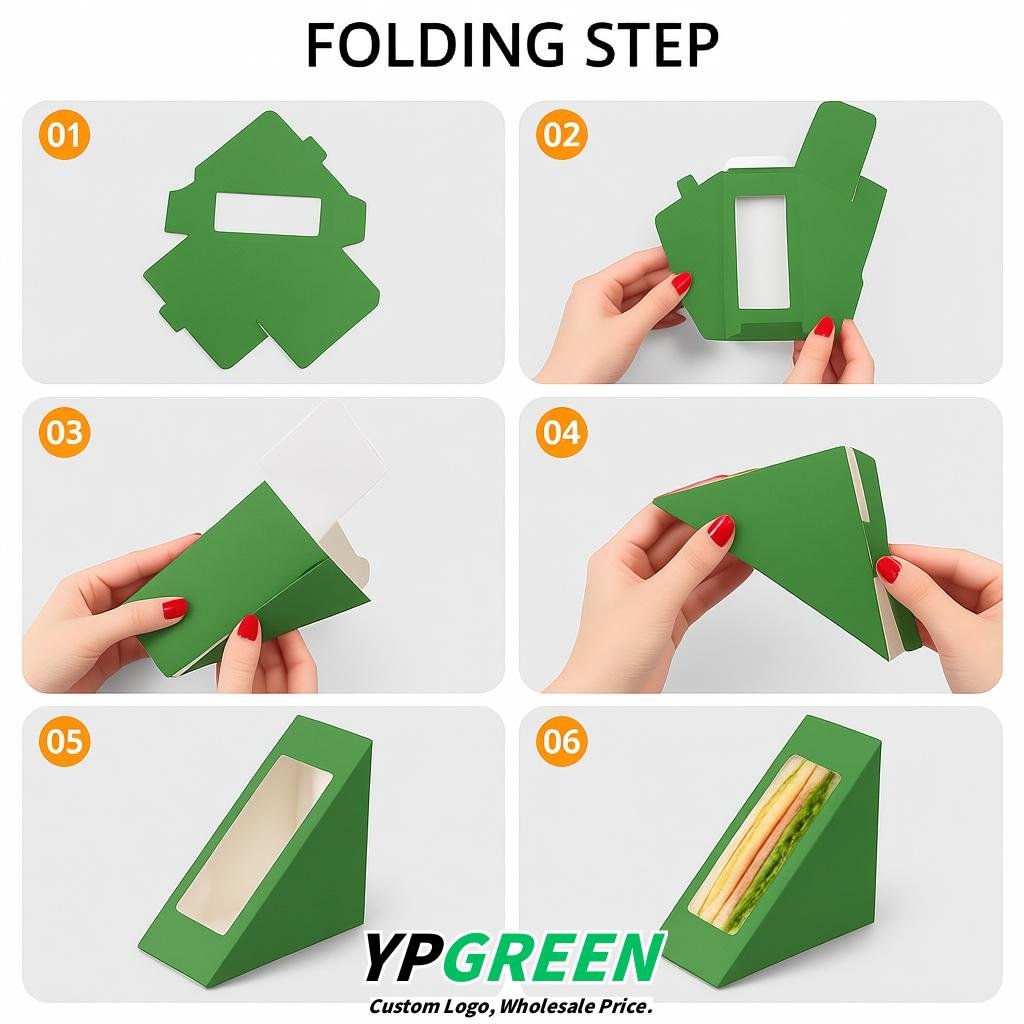 FOLDING STEP

01

02

03

04

05

06

YPGREEN
Custom Logo, Wholesale Price.