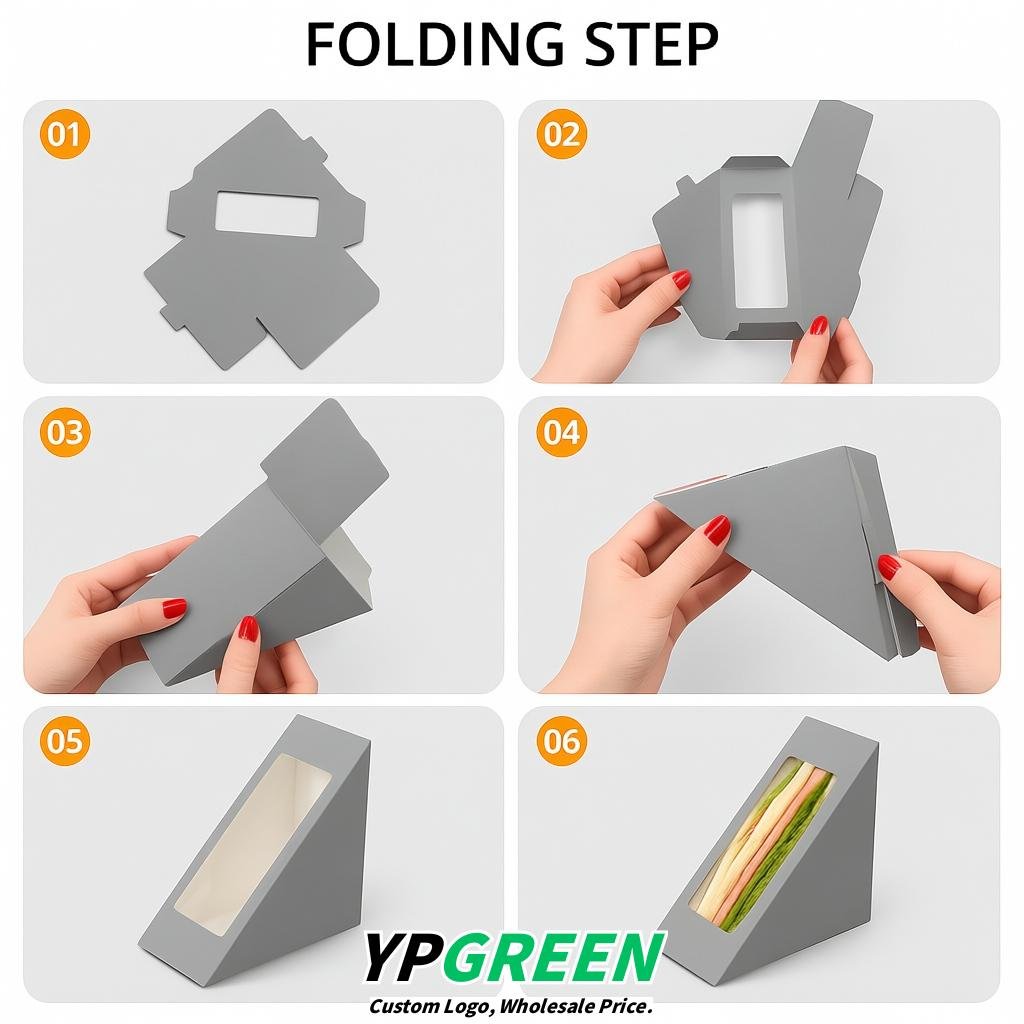 FOLDING STEP

01

02

03

04

05

06

YPGREEN
Custom Logo, Wholesale Price.