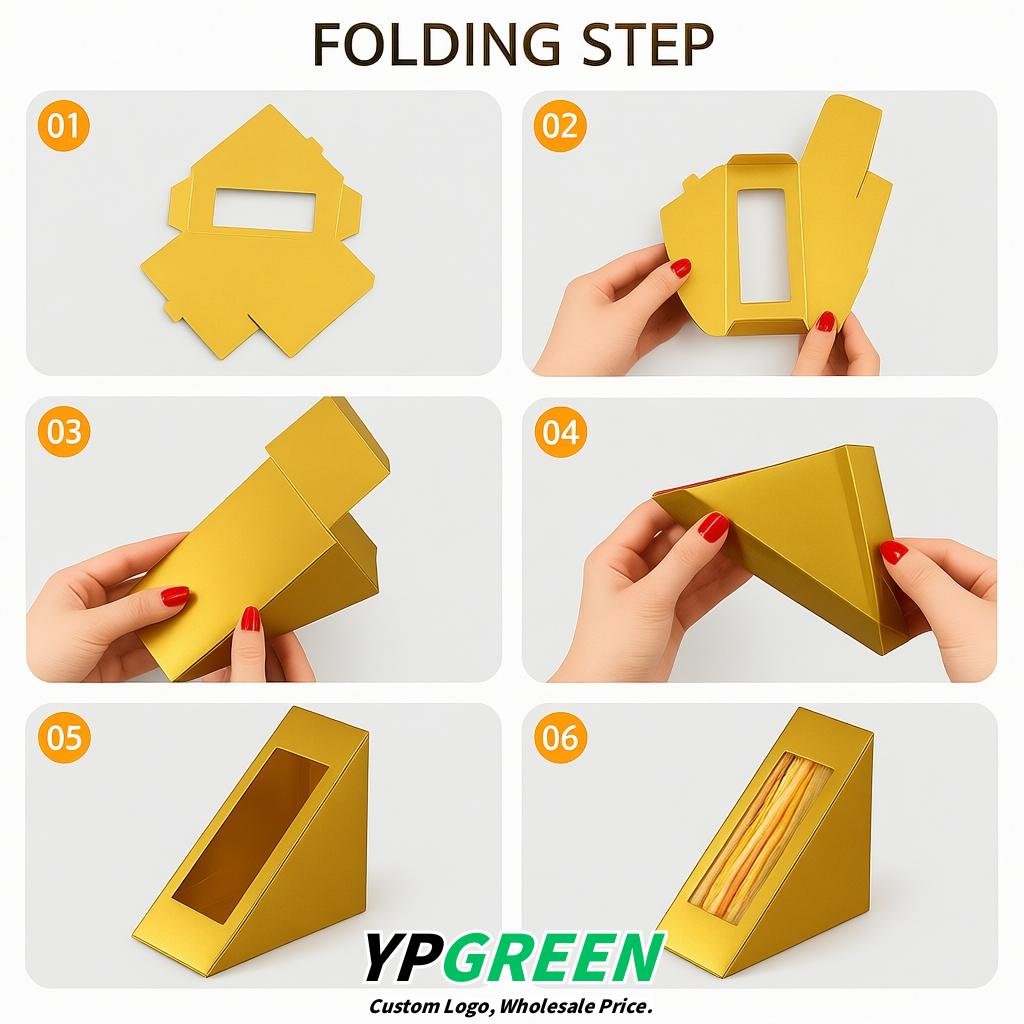 FOLDING STEP

01

02

03

04

05

06

YPGREEN
Custom Logo, Wholesale Price.