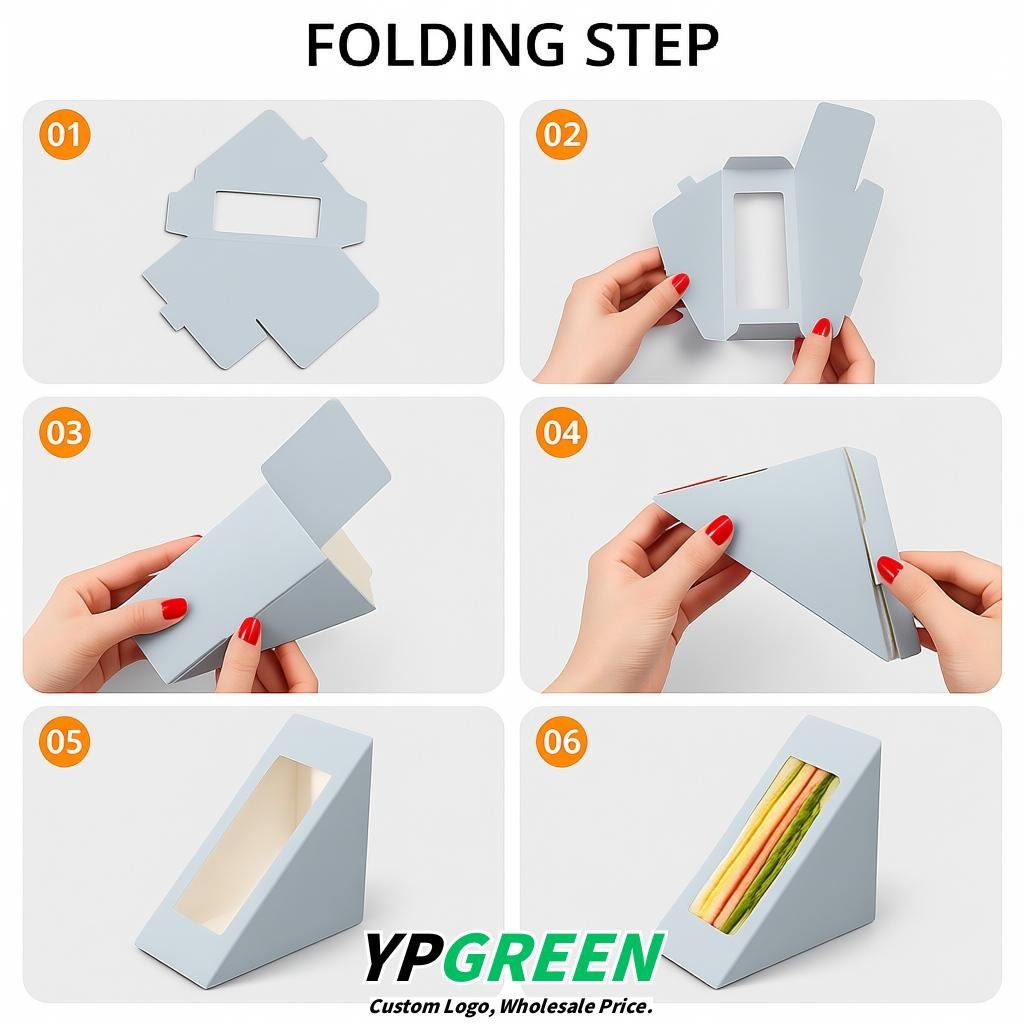 FOLDING STEP

01

02

03

04

05

06

YPGREEN
Custom Logo, Wholesale Price.