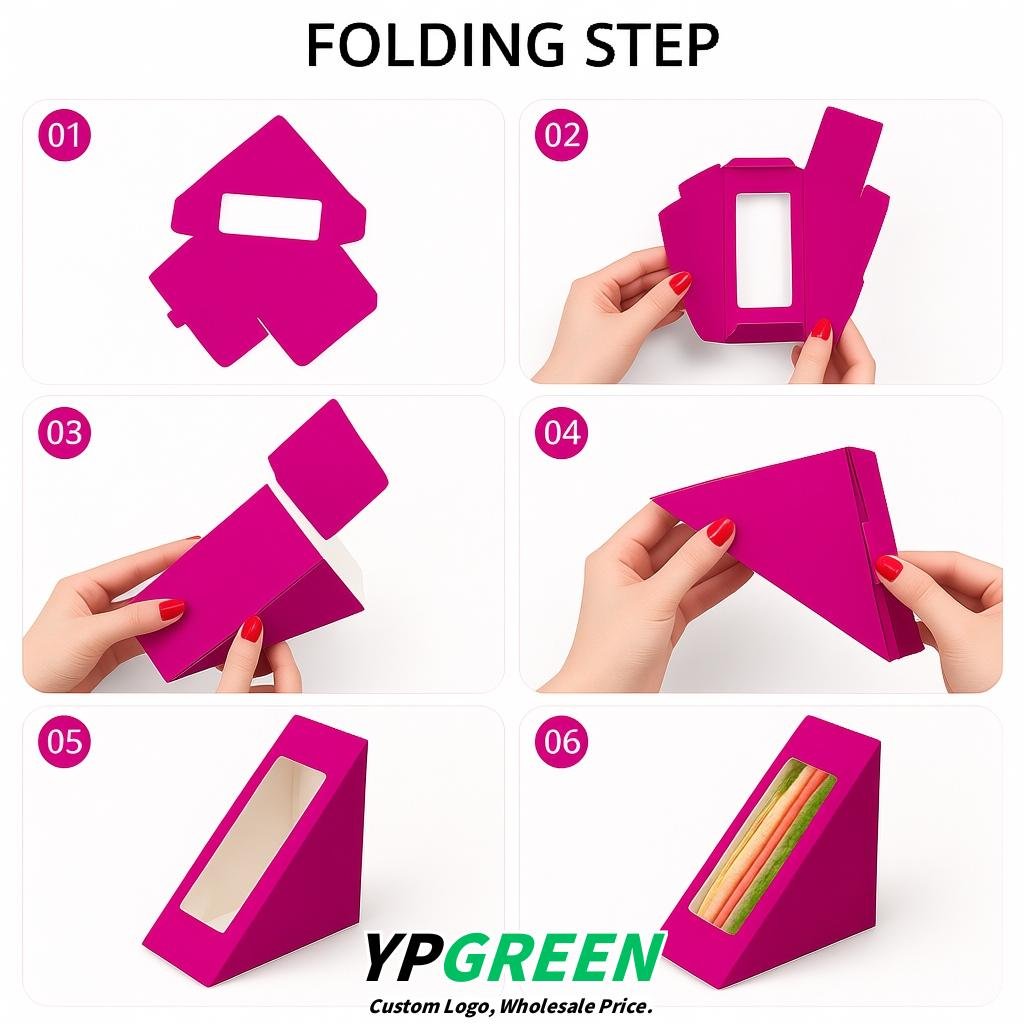 FOLDING STEP

01

02

03

04

05

06

YPGREEN
Custom Logo, Wholesale Price.