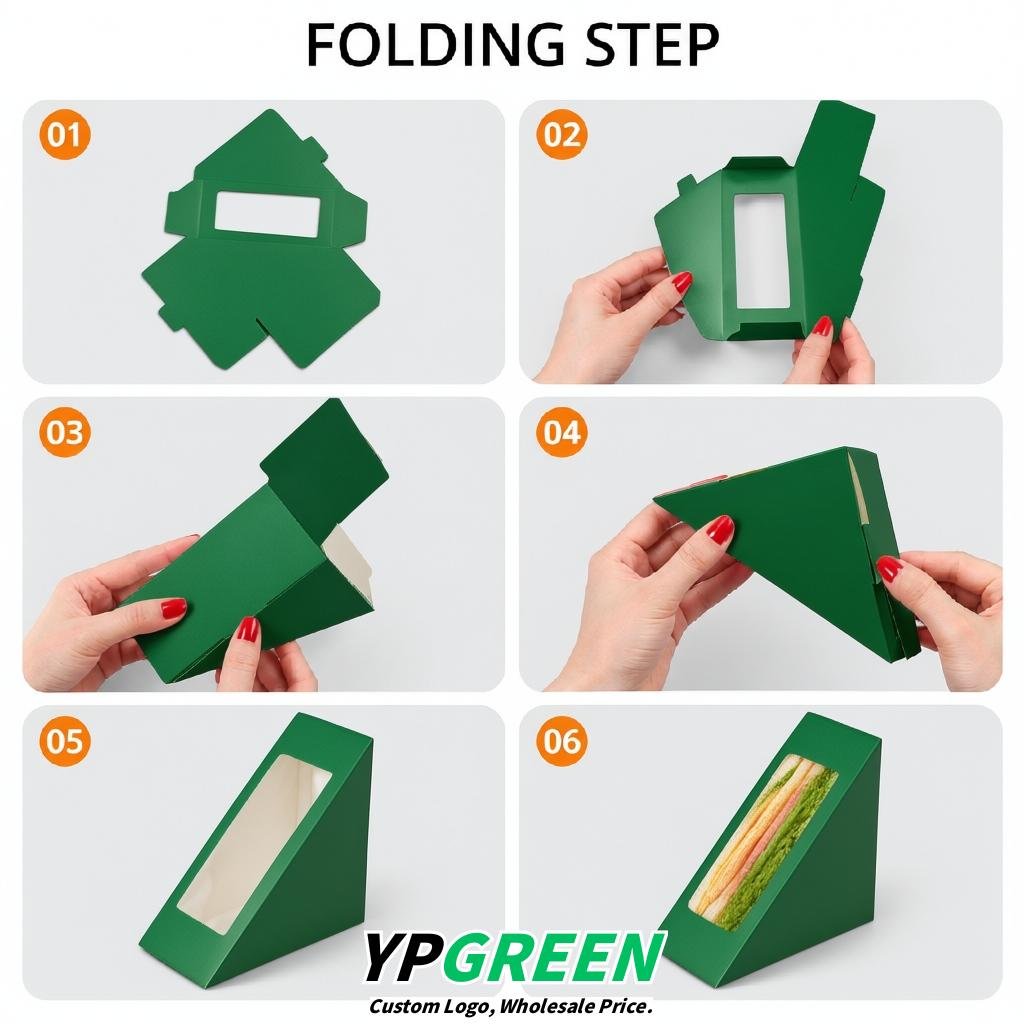 FOLDING STEP

01

02

03

04

05

06

YPGREEN
Custom Logo, Wholesale Price.