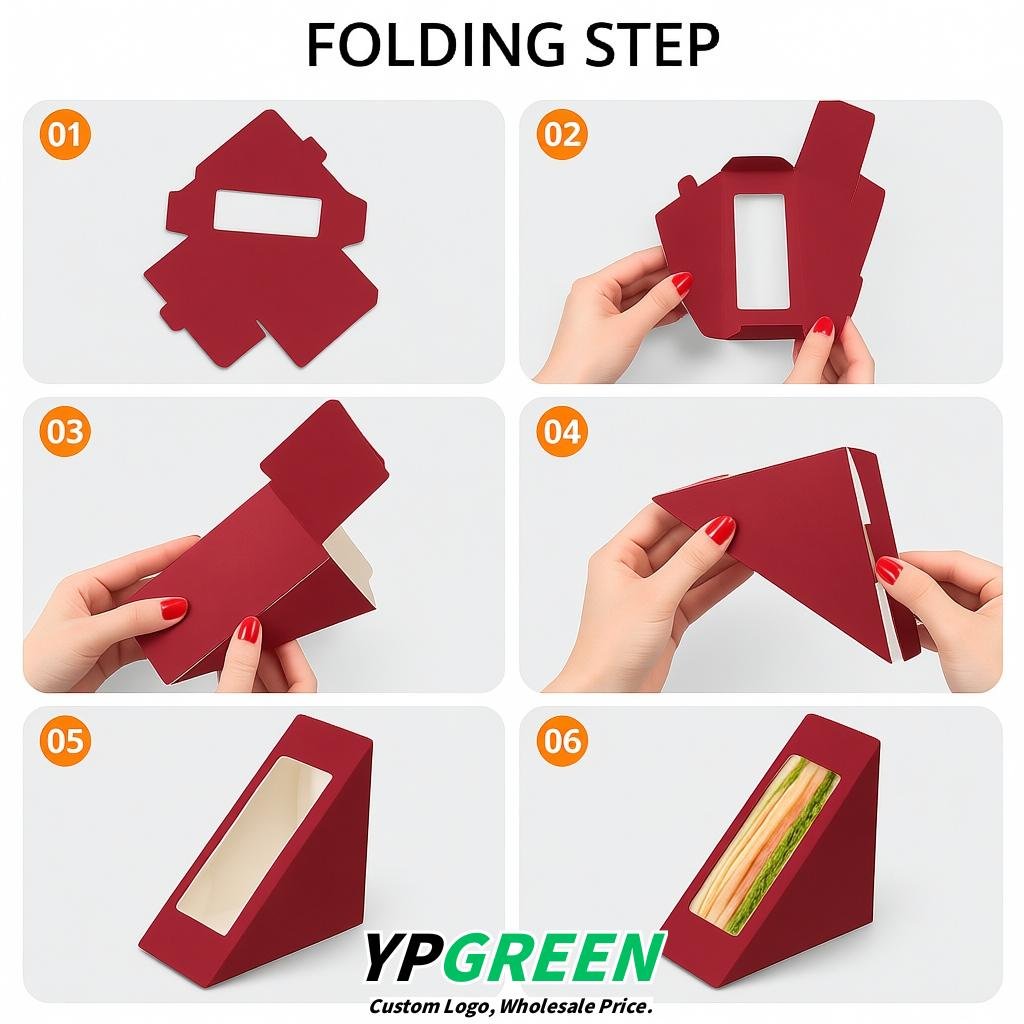 FOLDING STEP

01

02

03

04

05

06

YPGREEN
Custom Logo, Wholesale Price.