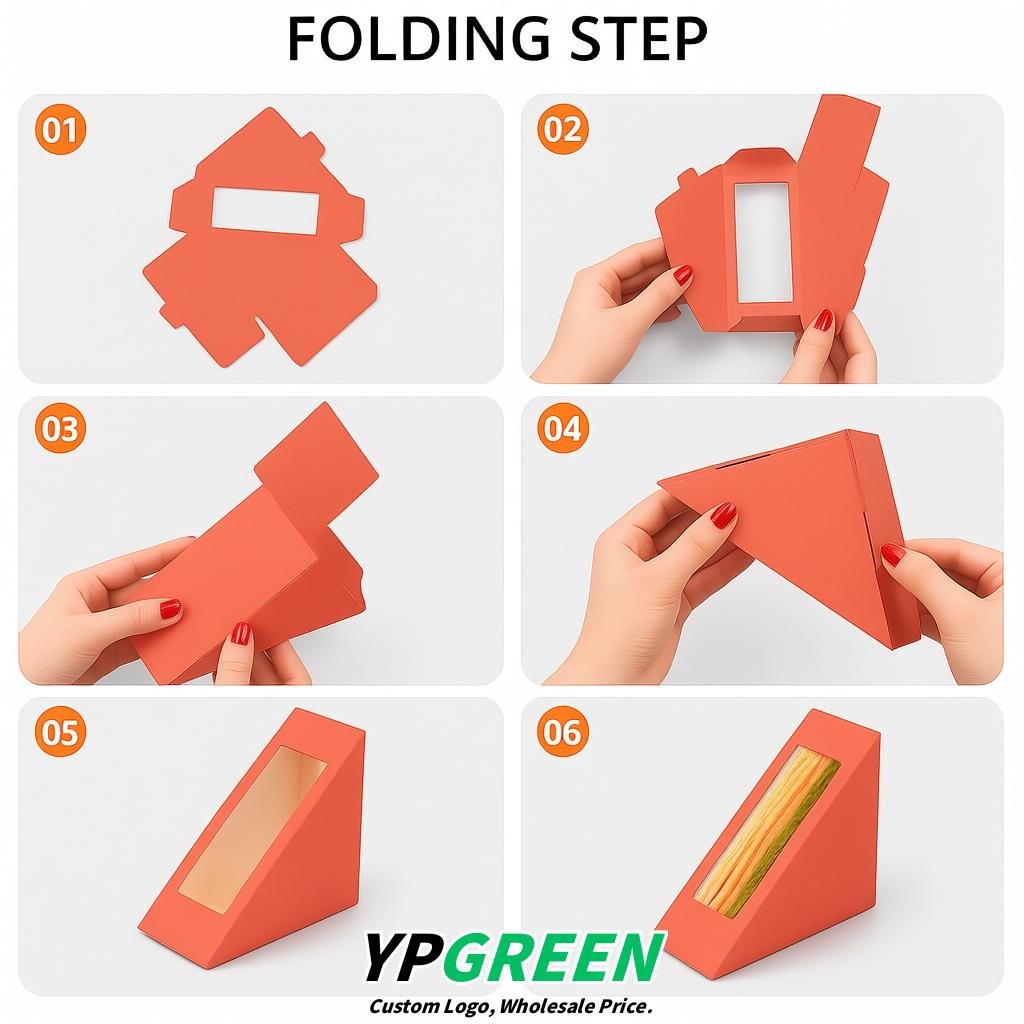 FOLDING STEP

01

02

03

04

05

06

YPGREEN
Custom Logo, Wholesale Price.