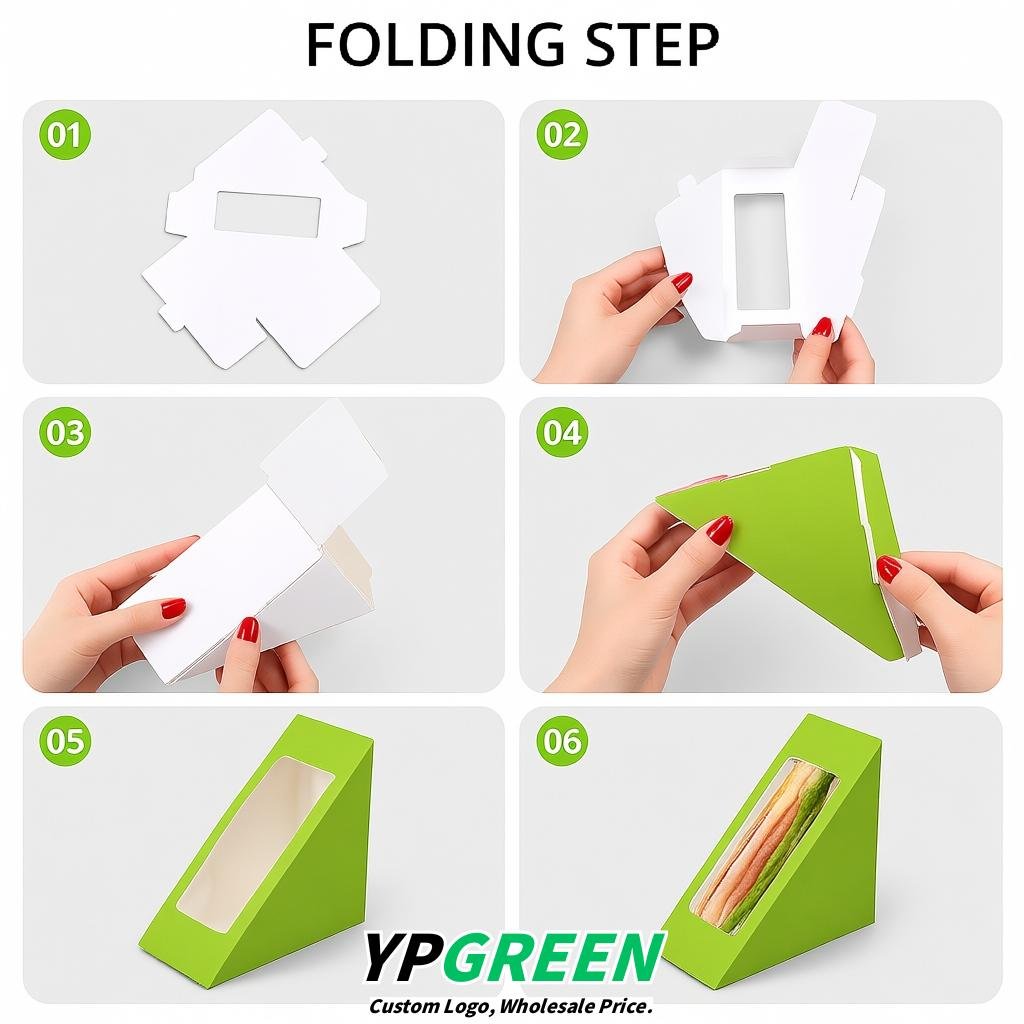 FOLDING STEP

01

02

03

04

05

06

YPGREEN
Custom Logo, Wholesale Price.