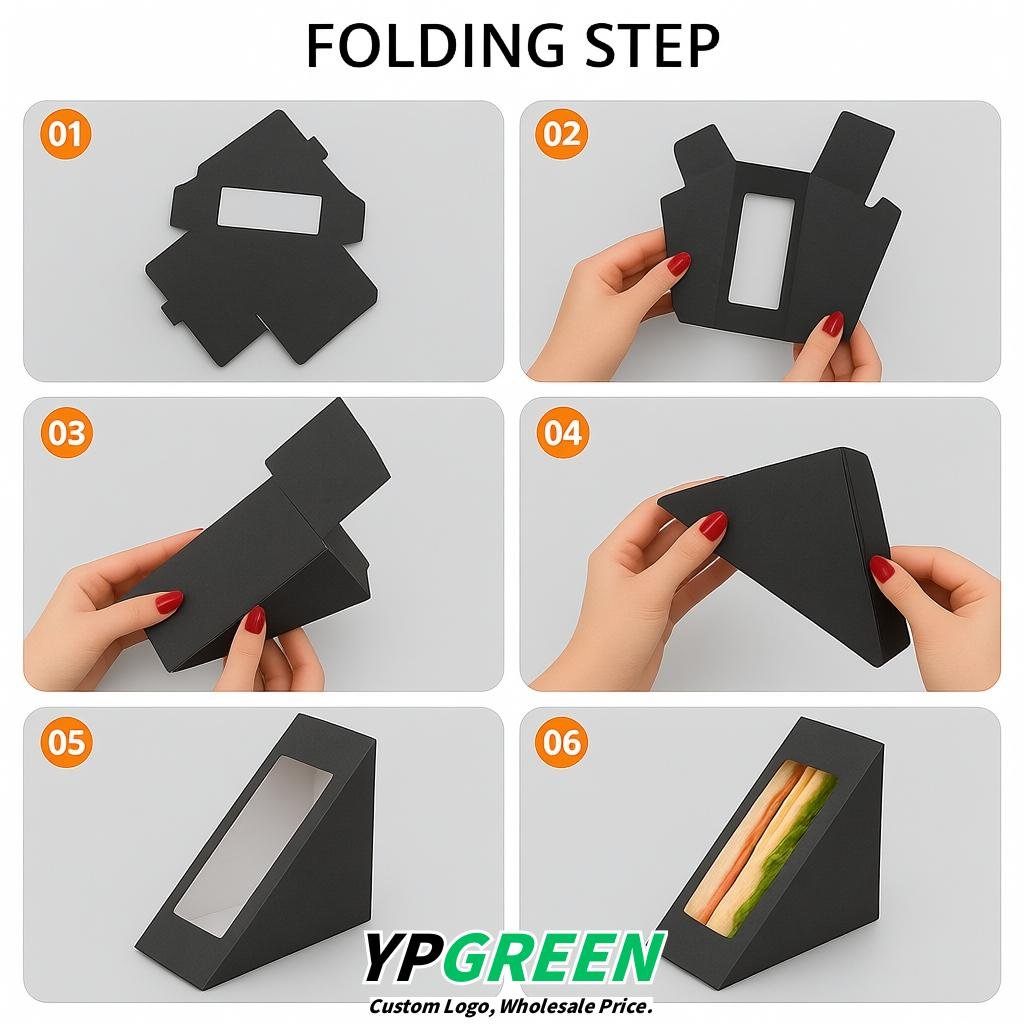 FOLDING STEP

01

02

03

04

05

06

YPGREEN
Custom Logo, Wholesale Price.