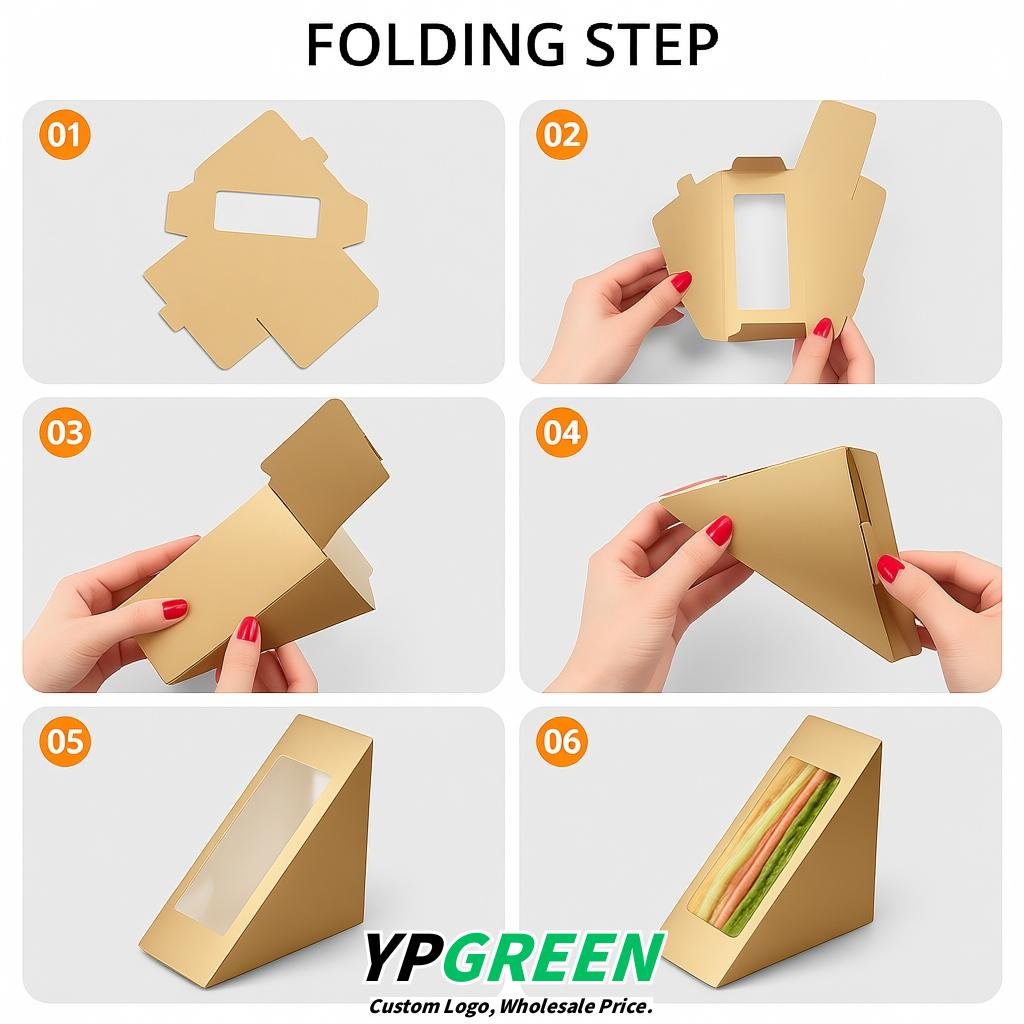 FOLDING STEP

01

02

03

04

05

06

YPGREEN
Custom Logo, Wholesale Price.